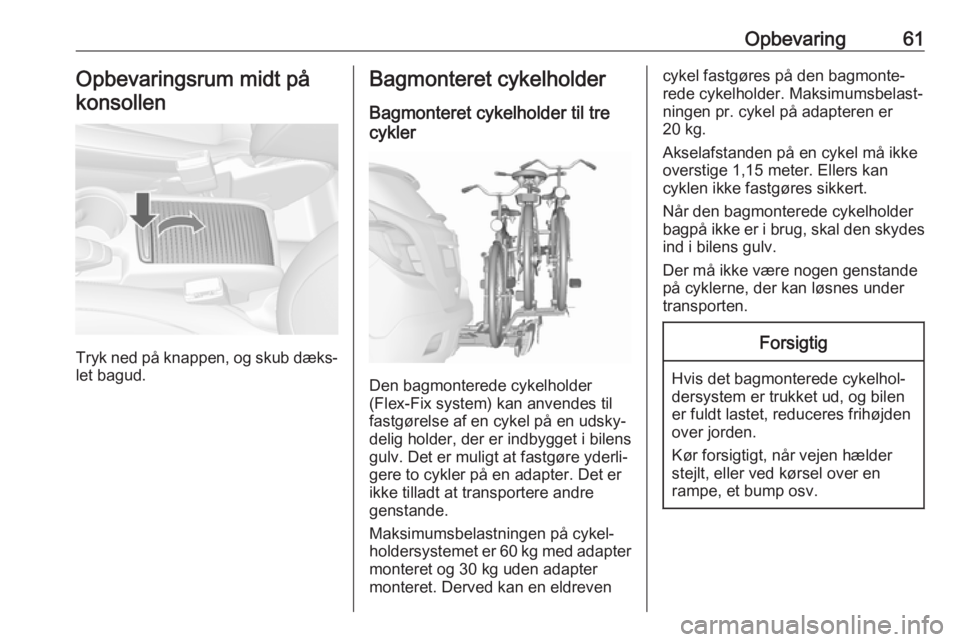 Opbevaring 61

Opbevaringsrum midt på konsollen

Tryk ned på knappen, og skub dækslet bagud.

Bagmonteret cykelholder

Bagmonteret cykelholder til tre cykler

Den bagmonterede cykelholder (Flex-Fix system) kan anvendes til fastgørelse af en cykel på en udskydelig holder, der er indbygget i bilens gulv. Det er muligt at fastgøre yderligere to cykler på en adapter. Det er ikke tilladt at transportere andre genstande.

Maksimumsbelastningen på cykelholdersystemet er 60 kg med adapter monteret og 30 kg uden adapter monteret. Derved kan en eldreven cykel fastgøres på den bagmonterede cykelholder. Maksimumsbelastningen pr. cykel på adapteren er 20 kg.

Akselafstanden på en cykel må ikke overstige 1,15 meter. Ellers kan cyklen ikke fastgøres sikkert.

Når den bagmonterede cykelholder bagpå ikke er i brug, skal den skydes ind i bilens gulv.

Der må ikke være nogen genstande på cyklerne, der kan løsnes under transporten.

Forsigtig

Hvis det bagmonterede cykelholdersystem er trukket ud, og bilen er fuldt lastet, reduceres frihøjden over jorden.

Kør forsigtigt, når vejen hælder stejlt, eller ved kørsel over en rampe, et bump osv.

carmanualsonline.info