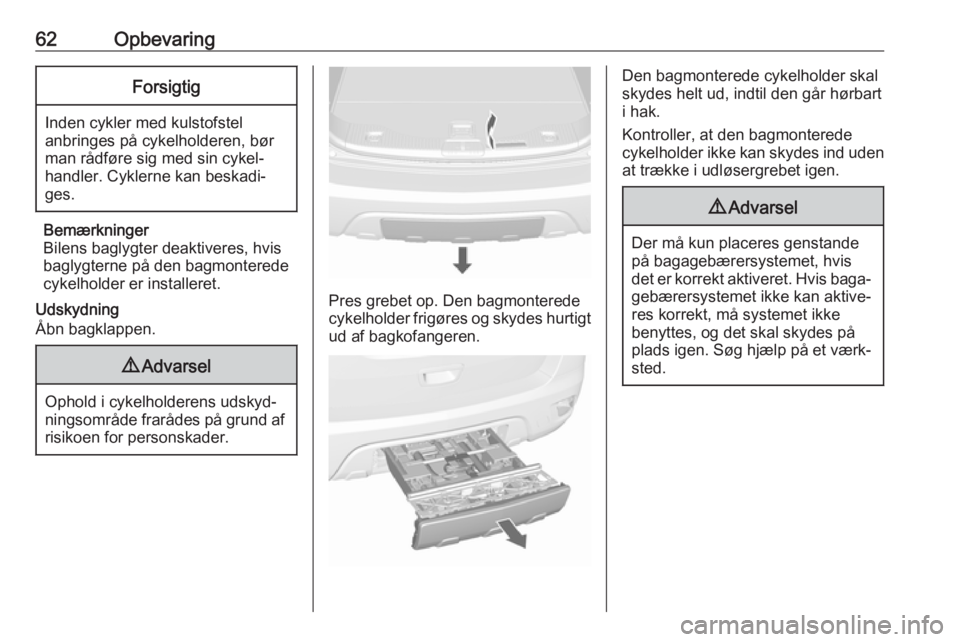 62 Opbevaring

Forsigtig

Inden cykler med kulstofstel anbringes på cykelholderen, bør man rådføre sig med sin cykelhandler. Cyklerne kan beskadiges.

Bemærkninger
Bilens baglygter deaktiveres, hvis baglygterne på den bagmonterede cykelholder er installeret.

Udskydning
Åbn bagklappen.

⚠ Advarsel

Ophold i cykelholderens udskydningsområde frarådes på grund af risikoen for personskader.

Pres grebet op. Den bagmonterede cykelholder frigøres og skydes hurtigt ud af bagkofangeren.

Den bagmonterede cykelholder skal skydes helt ud, indtil den går hørbart i hak.

Kontroller, at den bagmonterede cykelholder ikke kan skydes ind uden at trække i udløsergrebet igen.

⚠ Advarsel

Der må kun placeres genstande på bagagebærersystemet, hvis det er korrekt aktiveret. Hvis bagagebærersystemet ikke kan aktiveres korrekt, må systemet ikke benyttes, og det skal skydes på plads igen. Søg hjælp på et værksted.

carmanualsonline.info