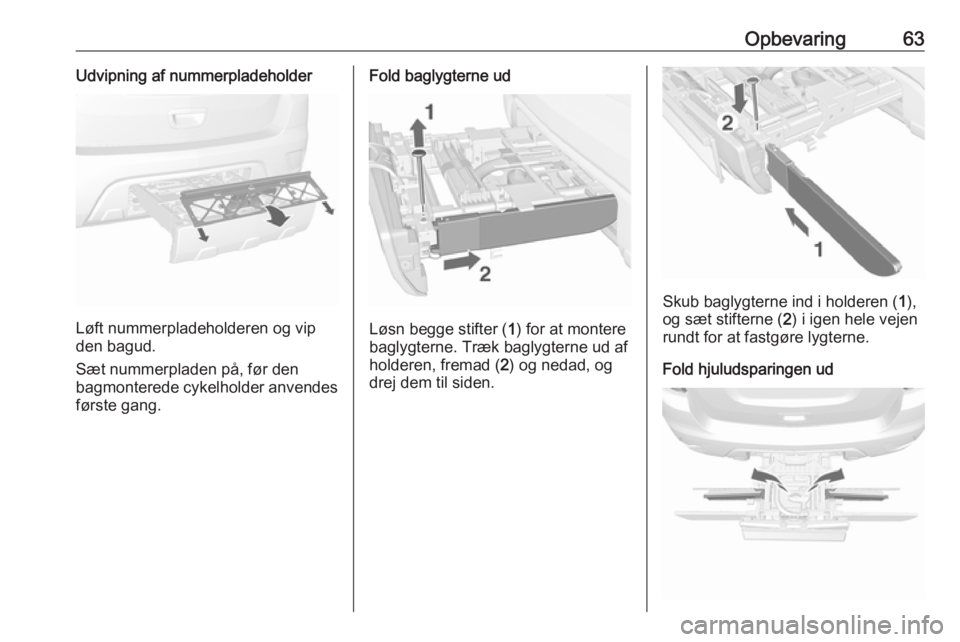 Opbevaring 63

Udvipning af nummerpladeholder

Løft nummerpladeholderen og vip den bagud.

Sæt nummerpladen på, før den bagmonterede cykelholder anvendes første gang.

Fold baglygterne ud

1

2

Løsn begge stifter (1) for at montere baglygterne. Træk baglygterne ud af holderen, fremad (2) og nedad, og drej dem til siden.

2

1

Skub baglygterne ind i holderen (1), og sæt stifterne (2) i igen hele vejen rundt for at fastgøre lygterne.

Fold hjuludsparingen ud

carmanualsonline.info