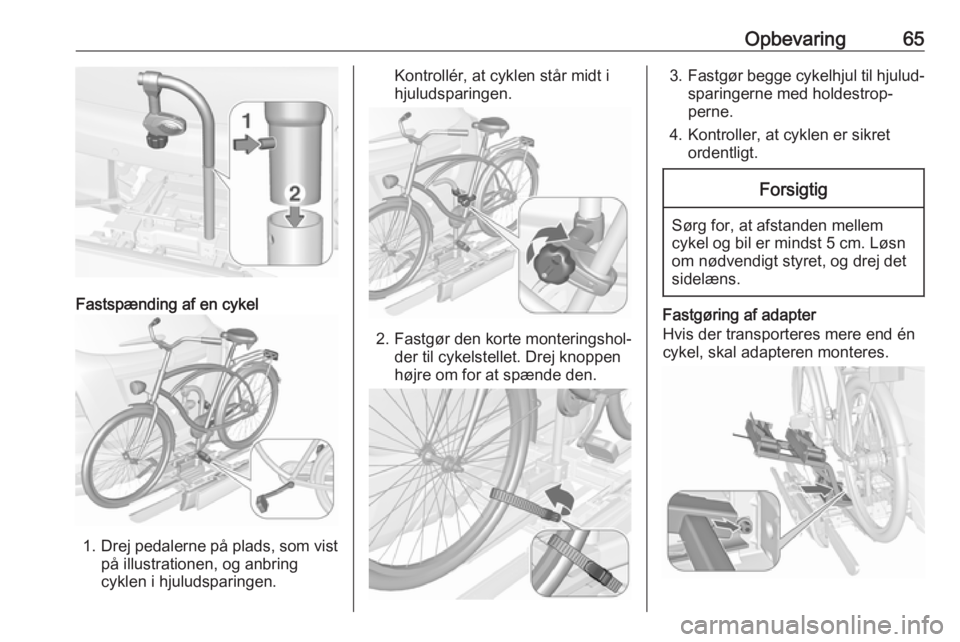 Opbevaring 65

1

2

Fastspænding af en cykel

1. Drej pedalerne på plads, som vist på illustrationen, og anbring cyklen i hjuludsparingen.

Kontrollér, at cyklen står midt i hjuludsparingen.

2. Fastgør den korte monteringsholder til cykelstellet. Drej knoppen højre om for at spænde den.

3. Fastgør begge cykelhjul til hjuludsparingerne med holdestropperne.

4. Kontroller, at cyklen er sikret ordentligt.

Forsigtig

Sørg for, at afstanden mellem cykel og bil er mindst 5 cm. Løsn om nødvendigt styret, og drej det sidelæns.

Fastgøring af adapter
Hvis der transporteres mere end én cykel, skal adapteren monteres.

carmanualsonline.info