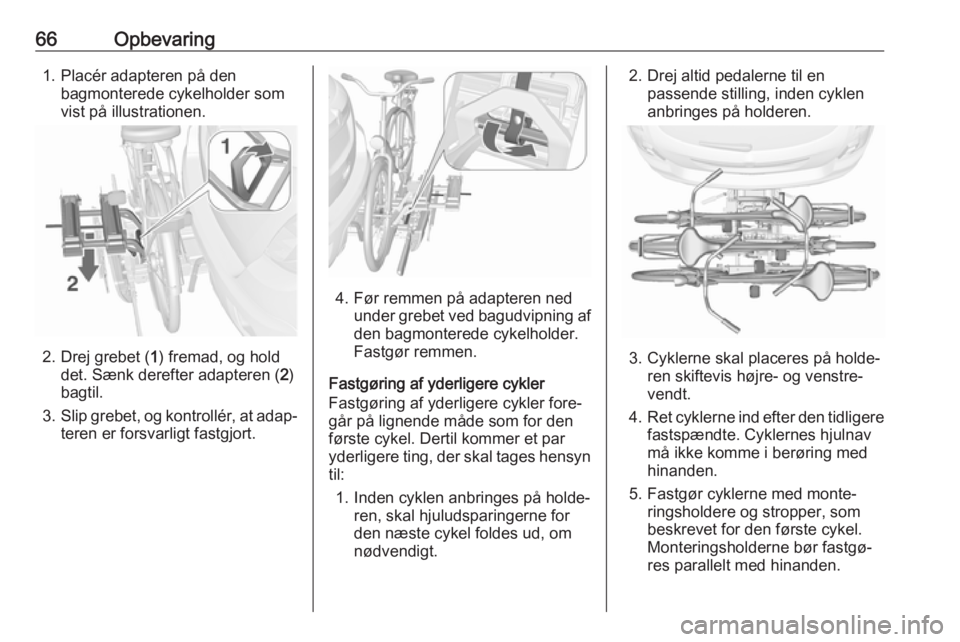 66 Opbevaring

1. Placér adapteren på den bagmonterede cykelholder som vist på illustrationen.

1

2

2. Drej grebet (1) fremad, og hold det. Sænk derefter adapteren (2) bagtil.

3. Slip grebet, og kontrollér, at adapteren er forsvarligt fastgjort.

4. Før remmen på adapteren ned under grebet ved bagudvipning af den bagmonterede cykelholder. Fastgør remmen.

Fastgøring af yderligere cykler
Fastgøring af yderligere cykler foregår på lignende måde som for den første cykel. Dertil kommer et par yderligere ting, der skal tages hensyn til:

1. Inden cyklen anbringes på holderen, skal hjuludsparingerne for den næste cykel foldes ud, om nødvendigt.

2. Drej altid pedalerne til en passende stilling, inden cyklen anbringes på holderen.

3. Cyklerne skal placeres på holderen skiftevis højre- og venstrevendt.

4. Ret cyklerne ind efter den tidligere fastspændte. Cyklernes hjulnav må ikke komme i berøring med hinanden.

5. Fastgør cyklerne med monteringsholdere og stropper, som beskrevet for den første cykel. Monteringsholderne bør fastgøres parallelt med hinanden.

carmanualsonline.info