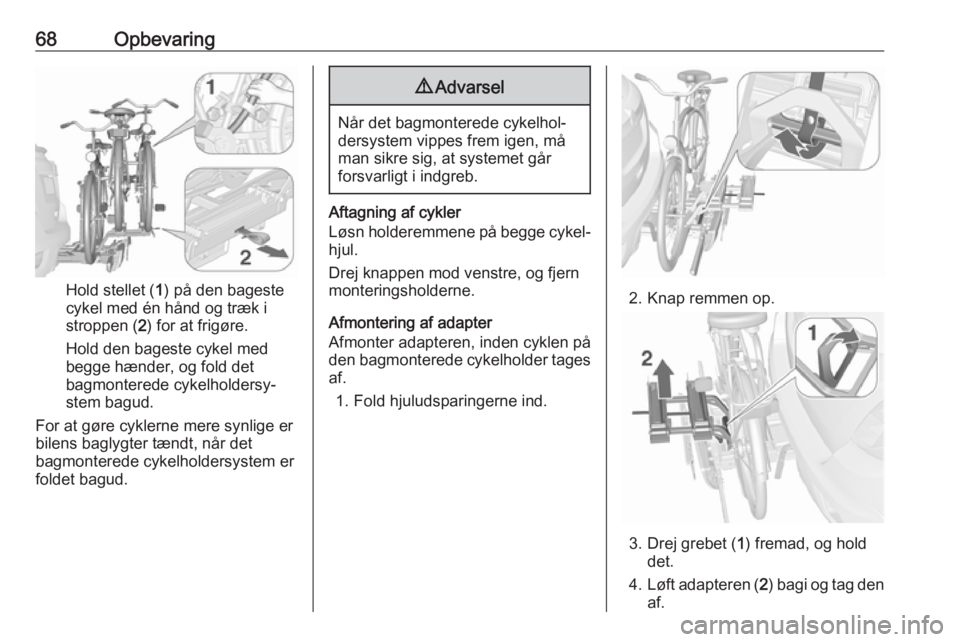 68 Opbevaring

1

2

Hold stellet (1) på den bageste cykel med én hånd og træk i stroppen (2) for at frigøre.

Hold den bageste cykel med begge hænder, og fold det bagmonterede cykelholdersystem bagud.

For at gøre cyklerne mere synlige er bilens baglygter tændt, når det bagmonterede cykelholdersystem er foldet bagud.

⚠ Advarsel

Når det bagmonterede cykelholdersystem vippes frem igen, må man sikre sig, at systemet går forsvarligt i indgreb.

Aftagning af cykler
Løsn holderemmene på begge cykelhjul.

Drej knappen mod venstre, og fjern monteringsholderne.

Afmontering af adapter
Afmonter adapteren, inden cyklen på den bagmonterede cykelholder tages af.

1. Fold hjuludsparingerne ind.

2. Knap remmen op.

1

2

3. Drej grebet (1) fremad, og hold det.

4. Løft adapteren (2) bagi og tag den af.

carmanualsonline.info