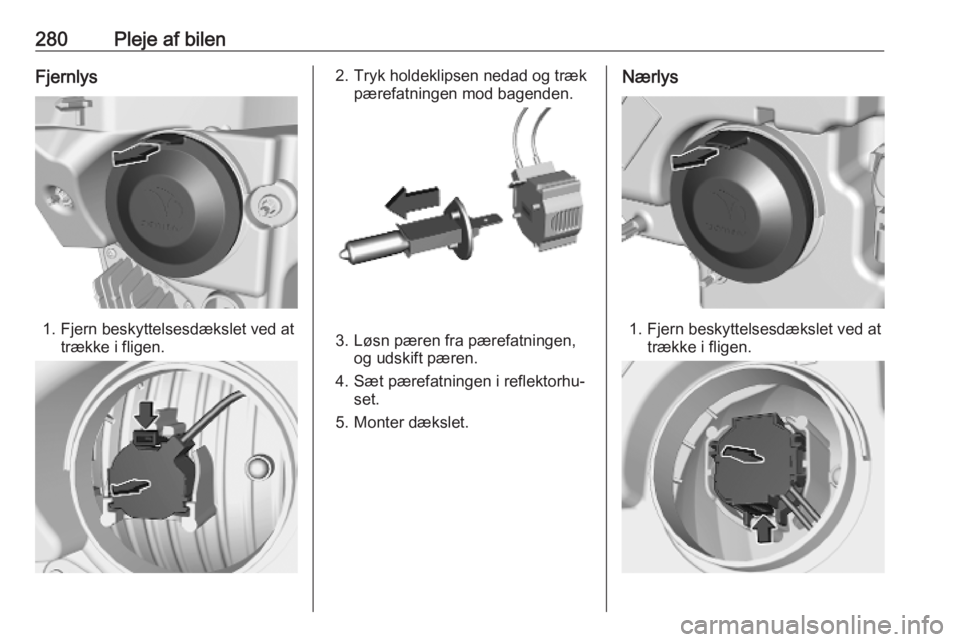 280 Pleje af bilen

Fjernlys

1. Fjern beskyttelsesdækslet ved at trække i fligen.

2. Tryk holdeklipsen nedad og træk pærefatningen mod bagenden.

3. Løsn pæren fra pærefatningen, og udskift pæren.

4. Sæt pærefatningen i reflektorhuset.

5. Monter dækslet.

Nærlys

1. Fjern beskyttelsesdækslet ved at trække i fligen.

carmanualsonline.info