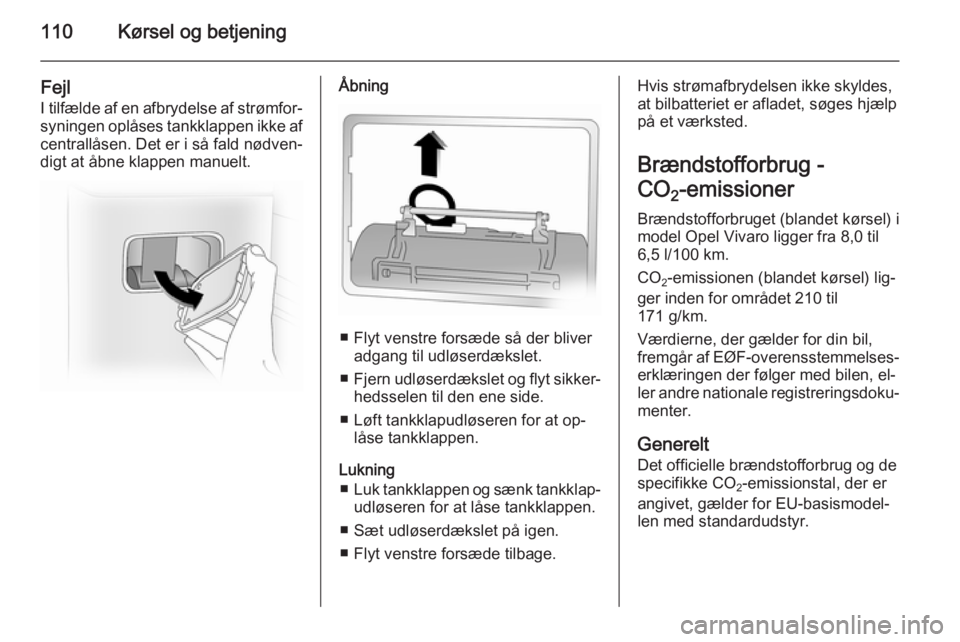 110 Kørsel og betjening

Fejl
I tilfælde af en afbrydelse af strømforsyningen oplåses tankklappen ikke af centrallåsen. Det er i så fald nødvendigt at åbne klappen manuelt.

Åbning

■ Flyt venstre forsæde så der bliver adgang til udløserdækslet.
■ Fjern udløserdækslet og flyt sikkerhedsselen til den ene side.
■ Løft tankklapudløseren for at oplåse tankklappen.

Lukning
■ Luk tankklappen og sænk tankklapudløseren for at låse tankklappen.
■ Sæt udløserdækslet på igen.
■ Flyt venstre forsæde tilbage.

Hvis strømafbrydelsen ikke skyldes, at bilbatteriet er afladet, søges hjælp på et værksted.

Brændstofforbrug - $CO_2$-emissioner
Brændstofforbruget (blandet kørsel) i model Opel Vivaro ligger fra 8,0 til 6,5 l/100 km.

$CO_2$-emissionen (blandet kørsel) ligger inden for området 210 til 171 g/km.

Værdierne, der gælder for din bil, fremgår af EØF-overensstemmelseserklæringen der følger med bilen, eller andre nationale registreringsdokumenter.

Generelt
Det officielle brændstofforbrug og de specifikke $CO_2$-emissionstal, der er angivet, gælder for EU-basismodellen med standardudstyr.

carmanualsonline.info