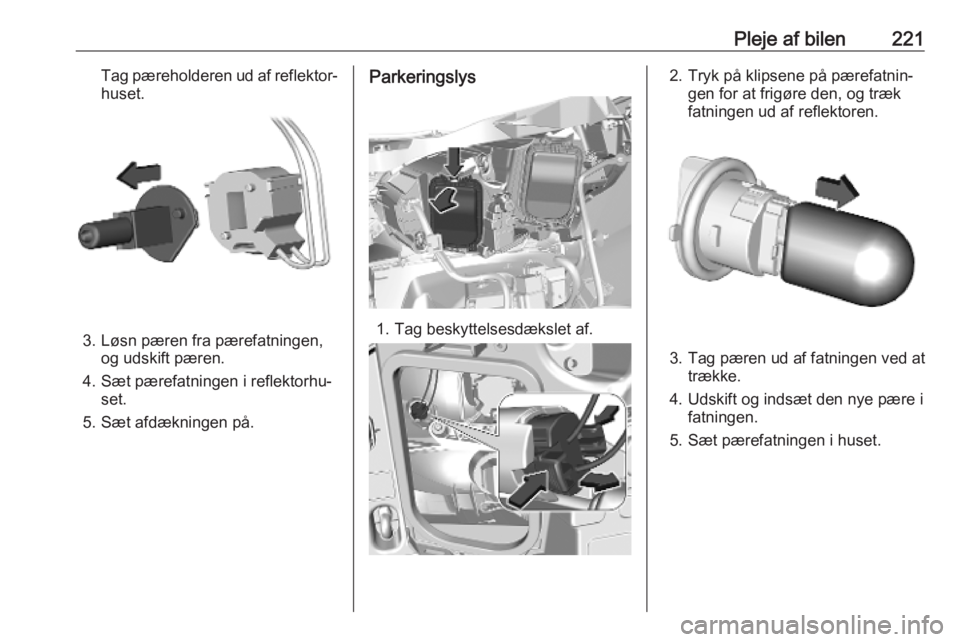 Pleje af bilen 221

Tag pæreholderen ud af reflektorhuset.

3. Løsn pæren fra pærefatningen, og udskift pæren.

4. Sæt pærefatningen i reflektorhuset.

5. Sæt afdækningen på.

Parkeringslys

1. Tag beskyttelsesdækslet af.

2. Tryk på klipsene på pærefatningen for at frigøre den, og træk fatningen ud af reflektoren.

3. Tag pæren ud af fatningen ved at trække.

4. Udskift og indsæt den nye pære i fatningen.

5. Sæt pærefatningen i huset.

carmanualsonline.info