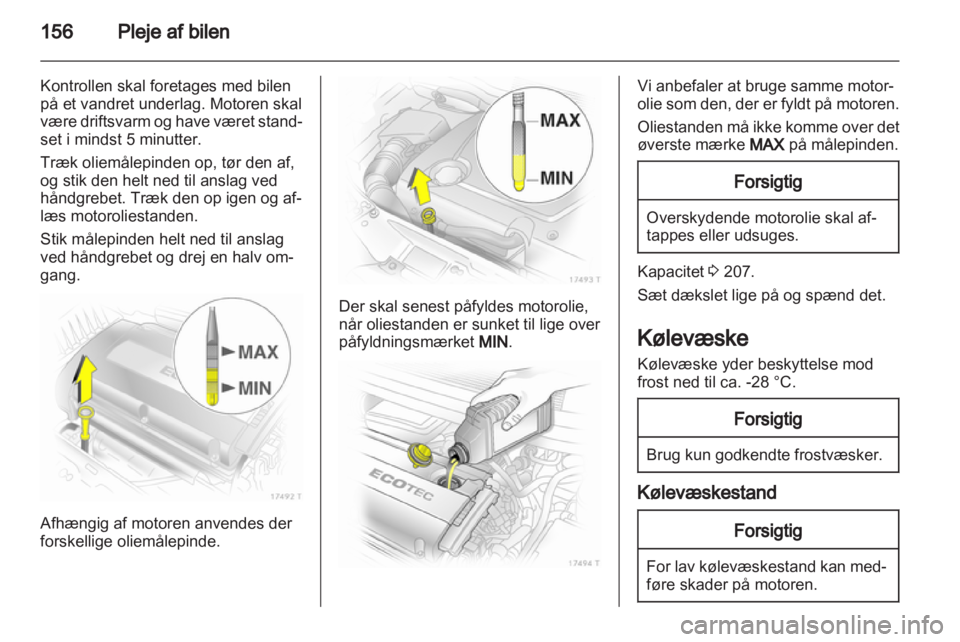 156 Pleje af bilen

Kontrollen skal foretages med bilen på et vandret underlag. Motoren skal være driftsvarm og have været standset i mindst 5 minutter.

Træk oliemålepinden op, tør den af, og stik den helt ned til anslag ved håndgrebet. Træk den op igen og aflæs motoroliestanden.

Stik målepinden helt ned til anslag ved håndgrebet og drej en halv omgang.

MAX
MIN
17492 T

Afhængig af motoren anvendes der forskellige oliemålepinde.

MAX
MIN
17493 T

Der skal senest påfyldes motorolie, når oliestanden er sunket til lige over påfyldningsmærket MIN.

ECOTEC
17494 T

Vi anbefaler at bruge samme motorolie som den, der er fyldt på motoren.

Oliestanden må ikke komme over det øverste mærke MAX på målepinden.

Forsigtig

Overskydende motorolie skal aftappes eller udsuges.

Kapacitet ◊ 207.

Sæt dækslet lige på og spænd det.

Kølevæske

Kølevæske yder beskyttelse mod frost ned til ca. -28 °C.

Forsigtig

Brug kun godkendte frostvæsker.

Kølevæskestand

Forsigtig

For lav kølevæskestand kan medføre skader på motoren.

carmanualsonline.info