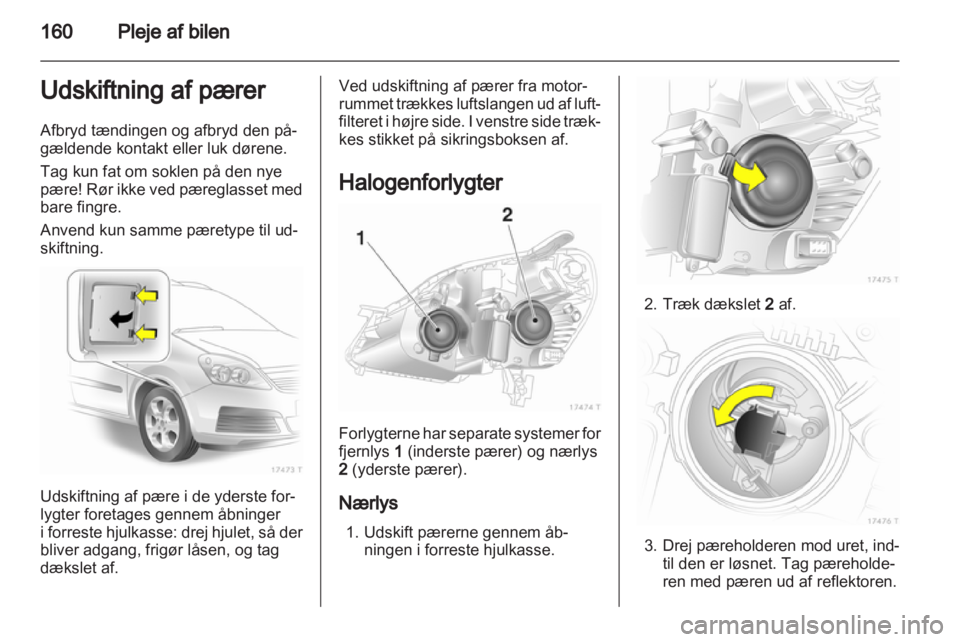 160 Pleje af bilen

Udskiftning af pærer

Afbryd tændingen og afbryd den pågældende kontakt eller luk dørene.

Tag kun fat om soklen på den nye pære! Rør ikke ved pæreglasset med bare fingre.

Anvend kun samme pæretype til udskiftning.

17473 T

Udskiftning af pære i de yderste forlygter foretages gennem åbninger i forreste hjulkasse: drej hjulet, så der bliver adgang, frigør låsen, og tag dækslet af.

Ved udskiftning af pærer fra motorrummet trækkes luftslangen ud af luftfilteret i højre side. I venstre side trækkes stikket på sikringsboksen af.

Halogenforlygter

1
2

17474 T

Forlygterne har separate systemer for fjernlys 1 (inderste pærer) og nærlys 2 (yderste pærer).

Nærlys

1. Udskift pærerne gennem åbningen i forreste hjulkasse.

17475 T

2. Træk dækslet 2 af.

17476 T

3. Drej pæreholderen mod uret, indtil den er løsnet. Tag pæreholderen med pæren ud af reflektoren.

carmanualsonline.info