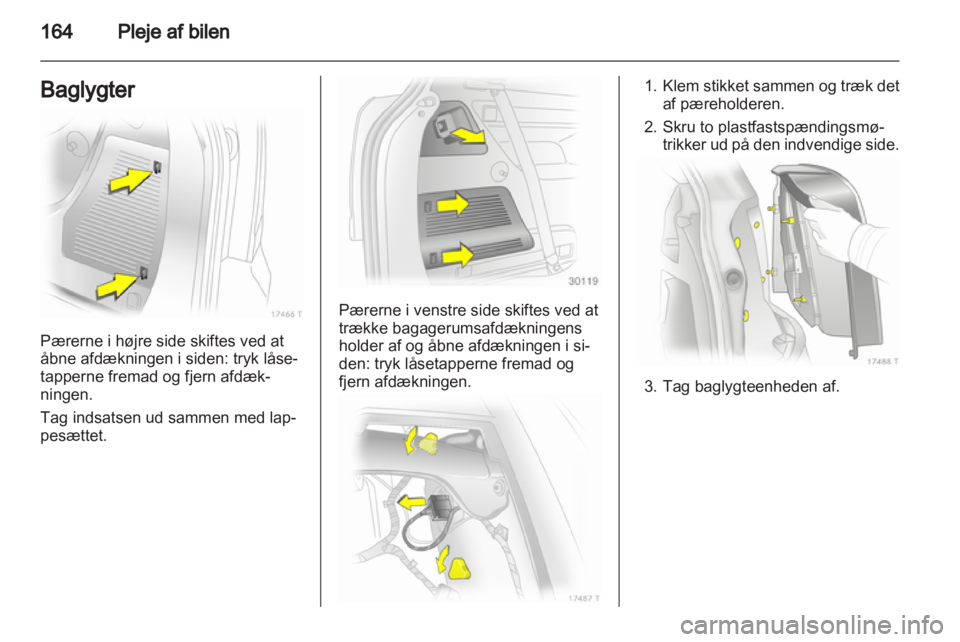 164 Pleje af bilen

Baglygter

17466 T

Pærerne i højre side skiftes ved at åbne afdækningen i siden: tryk låsetapperne fremad og fjern afdækningen.

Tag indsatsen ud sammen med lappesættet.

30119

Pærerne i venstre side skiftes ved at trække bagagerumsafdækningens holder af og åbne afdækningen i siden: tryk låsetapperne fremad og fjern afdækningen.

17487 T

1. Klem stikket sammen og træk det af pæreholderen.
2. Skru to plastfastspændingsmøtrikker ud på den indvendige side.

17488 T

3. Tag baglygteenheden af.

carmanualsonline.info