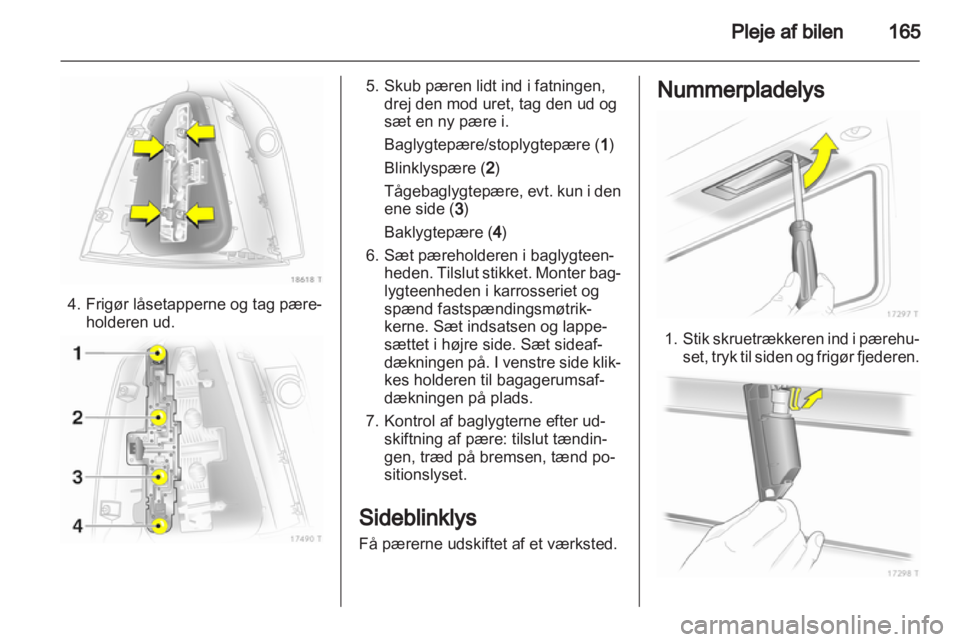 Pleje af bilen 165

18618 T

4. Frigør låsetapperne og tag pæreholderen ud.

1
2
3
4

17490 T

5. Skub pæren lidt ind i fatningen, drej den mod uret, tag den ud og sæt en ny pære i.

Baglygtepære/stoplygtepære (1)

Blinklyspære (2)

Tågebaglygtepære, evt. kun i den ene side (3)

Baklygtepære (4)

6. Sæt pæreholderen i baglygteenheden. Tilslut stikket. Monter baglygteenheden i karrosseriet og spænd fastspændingsmøtrikkerne. Sæt indsatsen og lappesættet i højre side. Sæt sideafdækningen på. I venstre side klikkes holderen til bagagerumsafdækningen på plads.

7. Kontrol af baglygterne efter udskiftning af pære: tilslut tændingen, træd på bremsen, tænd positionslyset.

Sideblinklys

Få pærerne udskiftet af et værksted.

Nummerpladelys

17297 T

1. Stik skruetrækkeren ind i pærehuset, tryk til siden og frigør fjederen.

17298 T

carmanualsonline.info