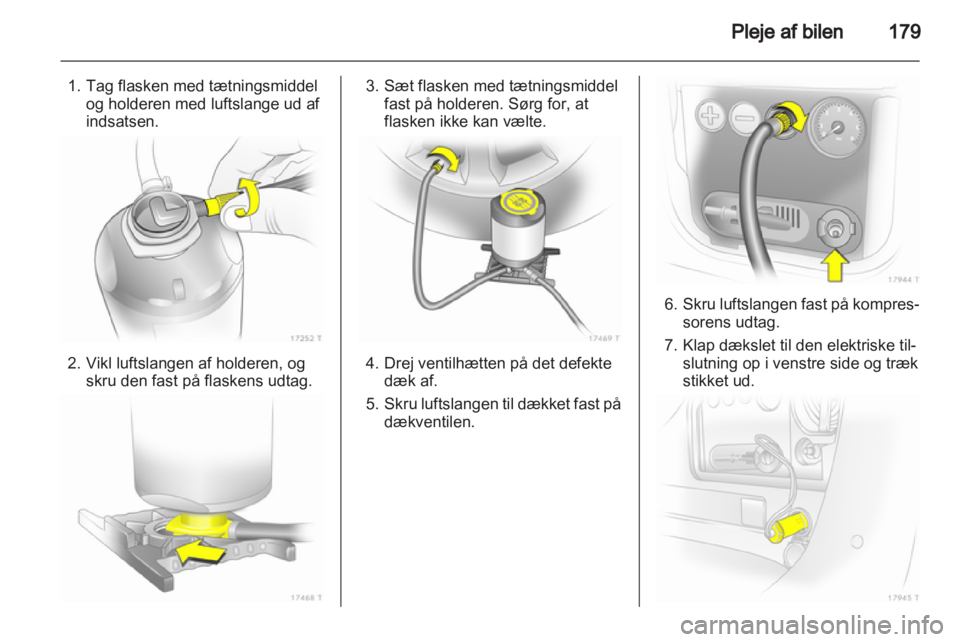 Pleje af bilen 179

1. Tag flasken med tætningsmiddel og holderen med luftslange ud af indsatsen.

17252 T

2. Vikl luftslangen af holderen, og skru den fast på flaskens udtag.

17468 T

3. Sæt flasken med tætningsmiddel fast på holderen. Sørg for, at flasken ikke kan vælte.

17469 T

4. Drej ventilhætten på det defekte dæk af.

5. Skru luftslangen til dækket fast på dækventilen.

17944 T

6. Skru luftslangen fast på kompressorens udtag.

7. Klap dækslet til den elektriske tilslutning op i venstre side og træk stikket ud.

17945 T

carmanualsonline.info