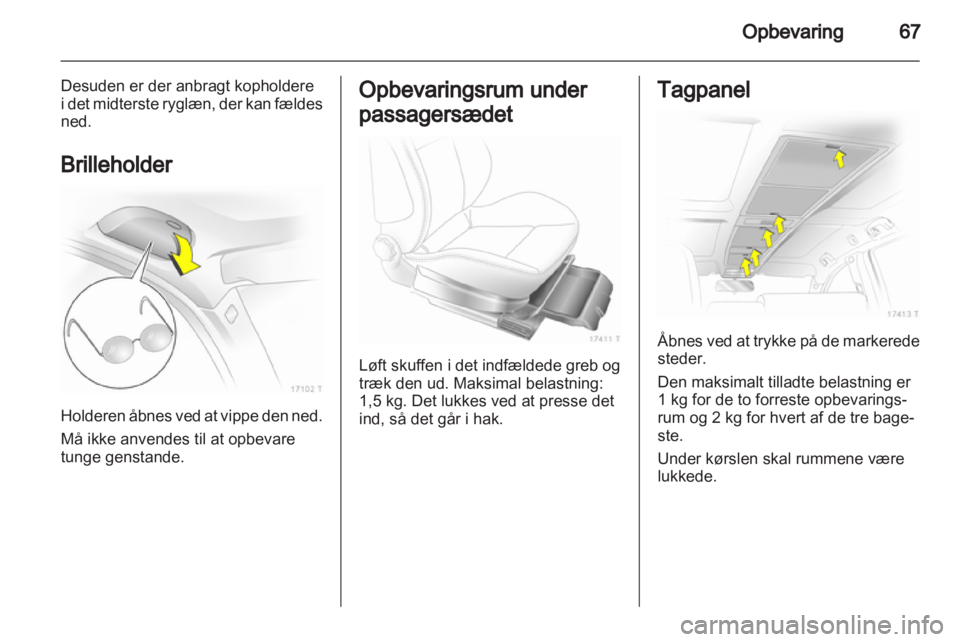 Opbevaring 67

Desuden er der anbragt kopholdere i det midterste ryglæn, der kan fældes ned.

Brilleholder

17102 T

Holderen åbnes ved at vippe den ned.

Må ikke anvendes til at opbevare tunge genstande.

Opbevaringsrum under passagersædet

17411 T

Løft skuffen i det indfældede greb og træk den ud. Maksimal belastning: 1,5 kg. Det lukkes ved at presse det ind, så det går i hak.

Tagpanel

17413 T

Åbnes ved at trykke på de markerede steder.

Den maksimalt tilladte belastning er 1 kg for de to forreste opbevaringsrum og 2 kg for hvert af de tre bageste.

Under kørslen skal rummene være lukkede.

carmanualsonline.info