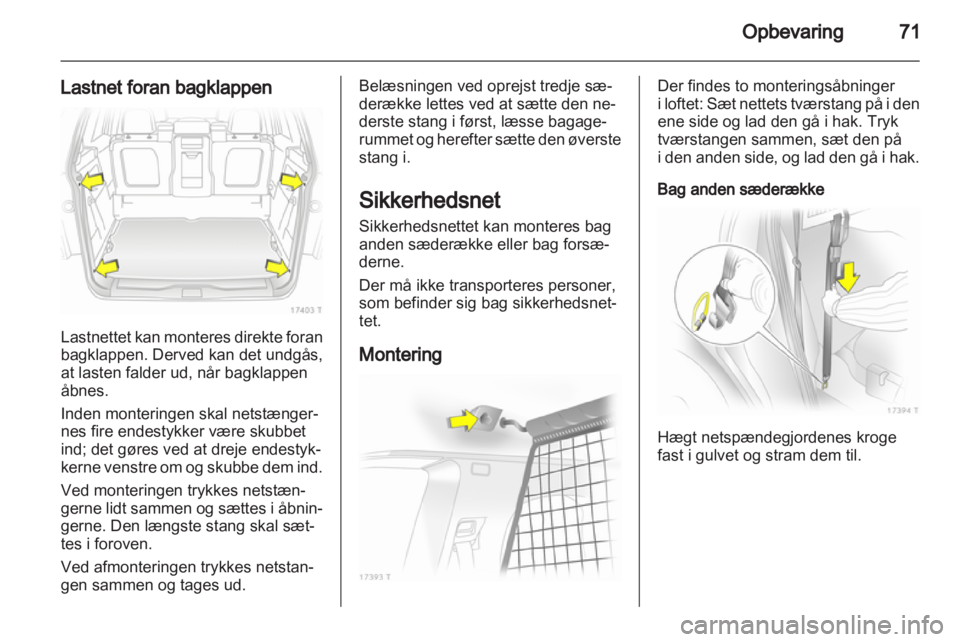 Opbevaring 71

Lastnet foran bagklappen

17403 T

Lastnettet kan monteres direkte foran bagklappen. Derved kan det undgås, at lasten falder ud, når bagklappen åbnes.

Inden monteringen skal netstængernes fire endestykker være skubbet ind; det gøres ved at dreje endestykkerne venstre om og skubbe dem ind.

Ved monteringen trykkes netstængerne lidt sammen og sættes i åbningerne. Den længste stang skal sættes i foroven.

Ved afmonteringen trykkes netstangen sammen og tages ud.

Belæsningen ved oprejst tredje sæderække lettes ved at sætte den nederste stang i først, læsse bagagerummet og herefter sætte den øverste stang i.

Sikkerhedsnet

Sikkerhedsnettet kan monteres bag anden sæderække eller bag forsæderne.

Der må ikke transporteres personer, som befinder sig bag sikkerhedsnettet.

Montering

17393 T

Der findes to monteringsåbninger i loftet: Sæt nettets tværstang på i den ene side og lad den gå i hak. Tryk tværstangen sammen, sæt den på i den anden side, og lad den gå i hak.

Bag anden sæderække

17394 T

Hægt netspændegjordenes kroge fast i gulvet og stram dem til.

carmanualsonline.info