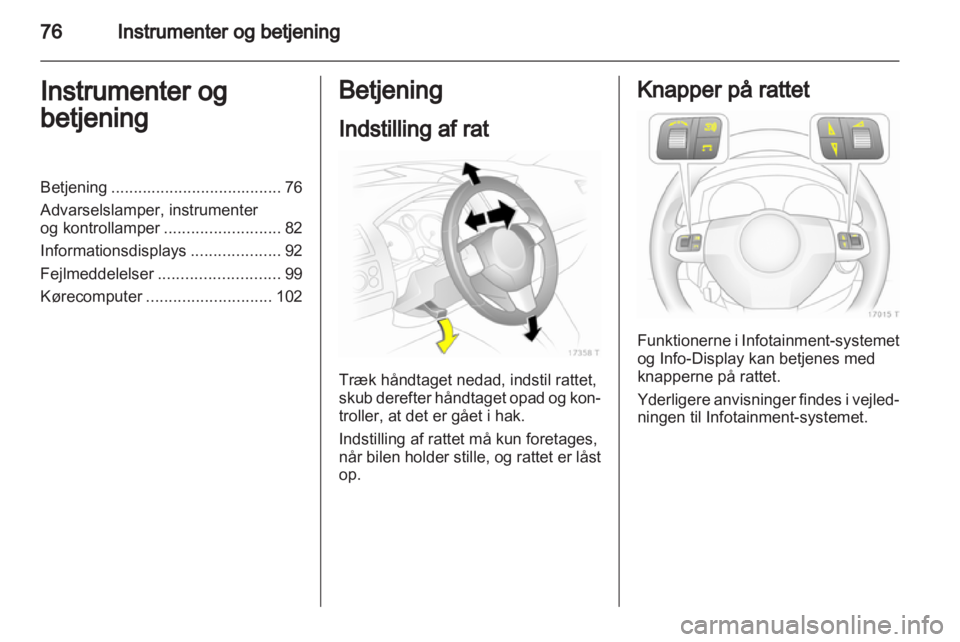 76 Instrumenter og betjening

Instrumenter og betjening

Betjening ...................................... 76
Advarselslamper, instrumenter og kontrollamper .......................... 82
Informationsdisplays .................... 92
Fejlmeddelelser ........................... 99
Kørecomputer ............................ 102

Betjening

Indstilling af rat

17358 T

Træk håndtaget nedad, indstil rattet, skub derefter håndtaget opad og kontroller, at det er gået i hak.

Indstilling af rattet må kun foretages, når bilen holder stille, og rattet er låst op.

Knapper på rattet

17015 T

Funktionerne i Infotainment-systemet og Info-Display kan betjenes med knapperne på rattet.

Yderligere anvisninger findes i vejledningen til Infotainment-systemet.

carmanualsonline.info