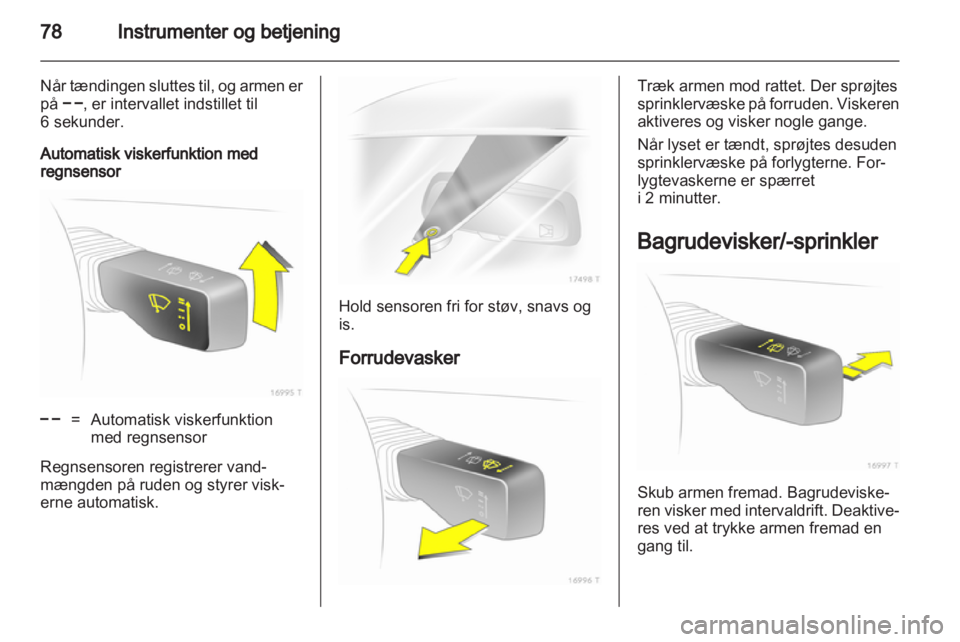 78 Instrumenter og betjening

Når tændingen sluttes til, og armen er på ‒ ‒, er intervallet indstillet til 6 sekunder.

Automatisk viskerfunktion med regnsensor

16995 T

‒ ‒ = Automatisk viskerfunktion med regnsensor

Regnsensoren registrerer vandmængden på ruden og styrer viskerne automatisk.

17498 T

Hold sensoren fri for støv, snavs og is.

Forrudevasker

16996 T

Træk armen mod rattet. Der sprøjtes sprinklervæske på forruden. Viskeren aktiveres og visker nogle gange.

Når lyset er tændt, sprøjtes desuden sprinklervæske på forlygterne. Forlygtevaskerne er spærret i 2 minutter.

Bagrudevisker/-sprinkler

16997 T

Skub armen fremad. Bagrudeviskeren visker med intervaldrift. Deaktiveres ved at trykke armen fremad en gang til.

carmanualsonline.info