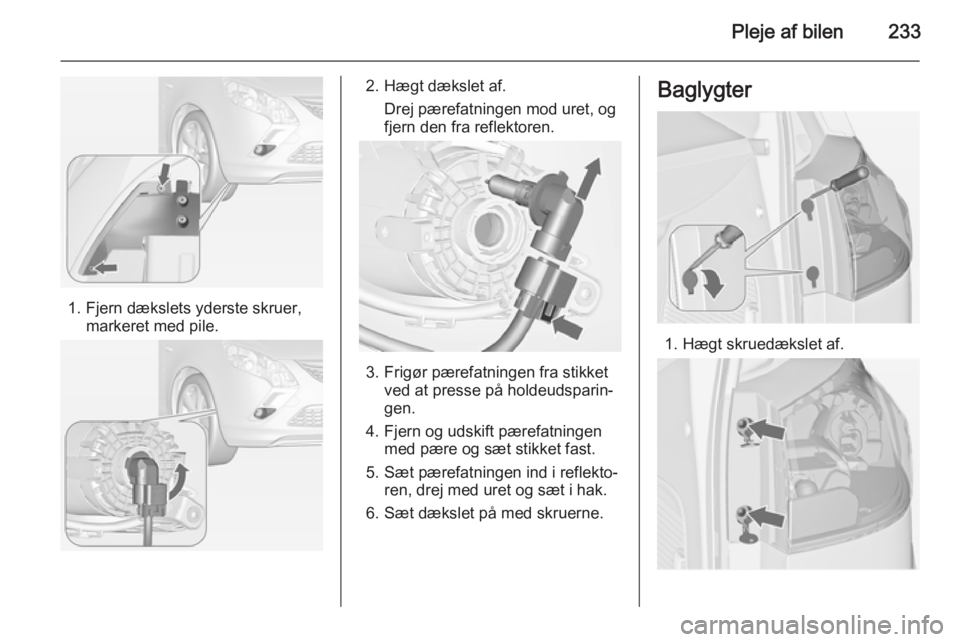 Pleje af bilen 233

1. Fjern dækslets yderste skruer, markeret med pile.

2. Hægt dækslet af.

Drej pærefatningen mod uret, og fjern den fra reflektoren.

3. Frigør pærefatningen fra stikket ved at presse på holdeudsparingen.

4. Fjern og udskift pærefatningen med pære og sæt stikket fast.

5. Sæt pærefatningen ind i reflektoren, drej med uret og sæt i hak.

6. Sæt dækslet på med skruerne.

Baglygter

1. Hægt skruedækslet af.

carmanualsonline.info