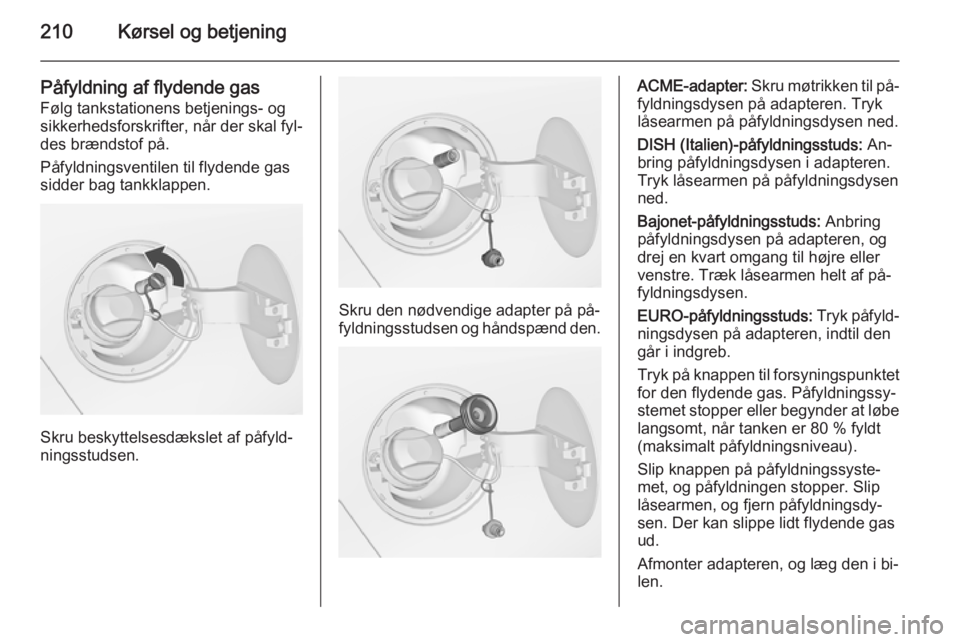 210 Kørsel og betjening

Påfyldning af flydende gas
Følg tankstationens betjenings- og sikkerhedsforskrifter, når der skal fyldes brændstof på.

Påfyldningsventilen til flydende gas sidder bag tankklappen.

Skru beskyttelsesdækslet af påfyldningsstudsen.

Skru den nødvendige adapter på påfyldningsstudsen og håndspænd den.

ACME-adapter: Skru møtrikken til påfyldningsdysen på adapteren. Tryk låsearmen på påfyldningsdysen ned.

DISH (Italien)-påfyldningsstuds: Anbring påfyldningsdysen i adapteren. Tryk låsearmen på påfyldningsdysen ned.

Bajonet-påfyldningsstuds: Anbring påfyldningsdysen på adapteren, og drej en kvart omgang til højre eller venstre. Træk låsearmen helt af påfyldningsdysen.

EURO-påfyldningsstuds: Tryk påfyldningsdysen på adapteren, indtil den går i indgreb.

Tryk på knappen til forsyningspunktet for den flydende gas. Påfyldningssystemet stopper eller begynder at løbe langsomt, når tanken er 80 % fyldt (maksimalt påfyldningsniveau).

Slip knappen på påfyldningssystemet, og påfyldningen stopper. Slip låsearmen, og fjern påfyldningsdysen. Der kan slippe lidt flydende gas ud.

Afmonter adapteren, og læg den i bilen.

carmanualsonline.info