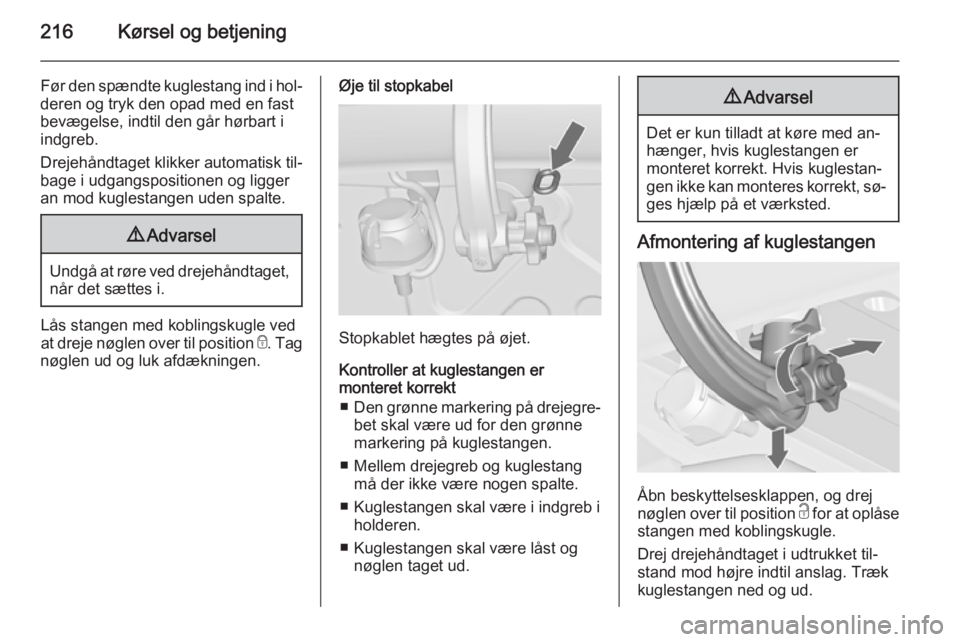 216 Kørsel og betjening

Før den spændte kuglestang ind i holderen og tryk den opad med en fast bevægelse, indtil den går hørbart i indgreb.

Drejehåndtaget klikker automatisk tilbage i udgangspositionen og ligger an mod kuglestangen uden spalte.

⚠ Advarsel

Undgå at røre ved drejehåndtaget, når det sættes i.

Lås stangen med koblingskugle ved at dreje nøglen over til position 🔒. Tag nøglen ud og luk afdækningen.

Øje til stopkabel

Stopkablet hægtes på øjet.

Kontroller at kuglestangen er monteret korrekt

■ Den grønne markering på drejegrebet skal være ud for den grønne markering på kuglestangen.

■ Mellem drejegreb og kuglestang må der ikke være nogen spalte.

■ Kuglestangen skal være i indgreb i holderen.

■ Kuglestangen skal være låst og nøglen taget ud.

⚠ Advarsel

Det er kun tilladt at køre med anhænger, hvis kuglestangen er monteret korrekt. Hvis kuglestangen ikke kan monteres korrekt, søges hjælp på et værksted.

Afmontering af kuglestangen

Åbn beskyttelsesklappen, og drej nøglen over til position 🔓 for at oplåse stangen med koblingskugle.

Drej drejehåndtaget i udtrukket tilstand mod højre indtil anslag. Træk kuglestangen ned og ud.

carmanualsonline.info