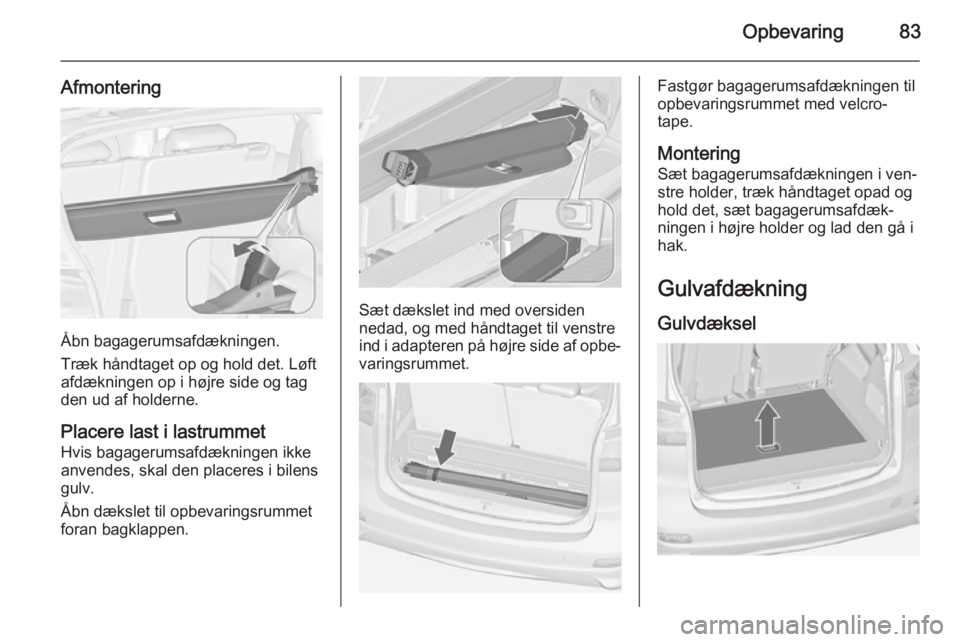 Opbevaring 83

Afmontering

Åbn bagagerumsafdækningen.

Træk håndtaget op og hold det. Løft afdækningen op i højre side og tag den ud af holderne.

Placere last i lastrummet
Hvis bagagerumsafdækningen ikke anvendes, skal den placeres i bilens gulv.

Åbn dækslet til opbevaringsrummet foran bagklappen.

Sæt dækslet ind med oversiden nedad, og med håndtaget til venstre ind i adapteren på højre side af opbevaringsrummet.

Fastgør bagagerumsafdækningen til opbevaringsrummet med velcrotape.

Montering
Sæt bagagerumsafdækningen i venstre holder, træk håndtaget opad og hold det, sæt bagagerumsafdækningen i højre holder og lad den gå i hak.

Gulvafdækning

Gulvdæksel

carmanualsonline.info