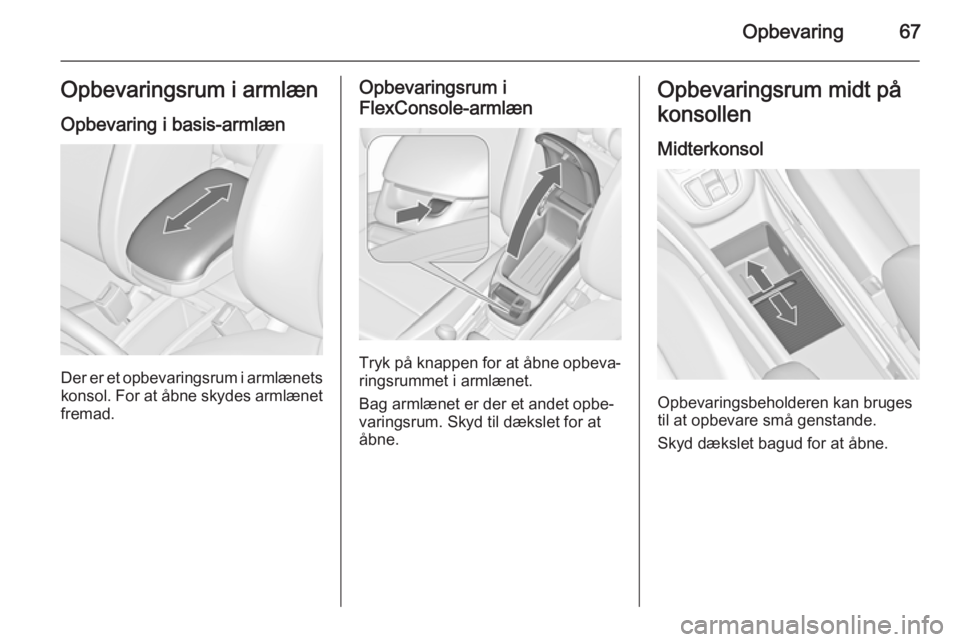 Opbevaring 67

Opbevaringsrum i armlæn

Opbevaring i basis-armlæn

Der er et opbevaringsrum i armlænets konsol. For at åbne skydes armlænet fremad.

Opbevaringsrum i FlexConsole-armlæn

Tryk på knappen for at åbne opbevaringsrummet i armlænet.

Bag armlænet er der et andet opbevaringsrum. Skyd til dækslet for at åbne.

Opbevaringsrum midt på konsollen

Midterkonsol

Opbevaringsbeholderen kan bruges til at opbevare små genstande.

Skyd dækslet bagud for at åbne.

carmanualsonline.info