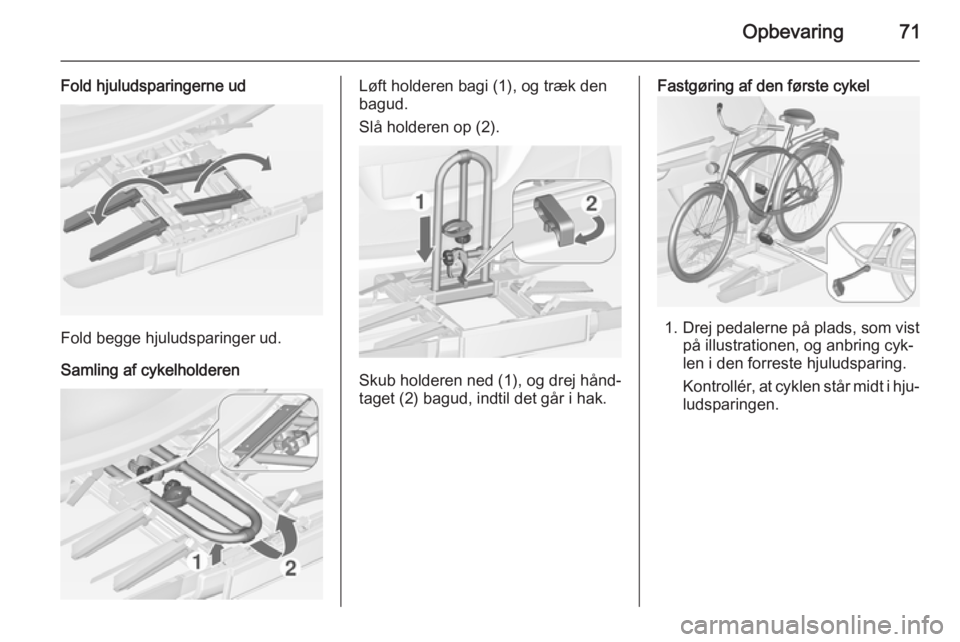 Opbevaring 71

Fold hjuludsparingerne ud

Fold begge hjuludsparinger ud.

Samling af cykelholderen

1 2

Løft holderen bagi (1), og træk den bagud.

Slå holderen op (2).

1 2

Skub holderen ned (1), og drej håndtaget (2) bagud, indtil det går i hak.

Fastgøring af den første cykel

1. Drej pedalerne på plads, som vist på illustrationen, og anbring cyklen i den forreste hjuludsparing.

Kontrollér, at cyklen står midt i hjuludsparingen.

carmanualsonline.info