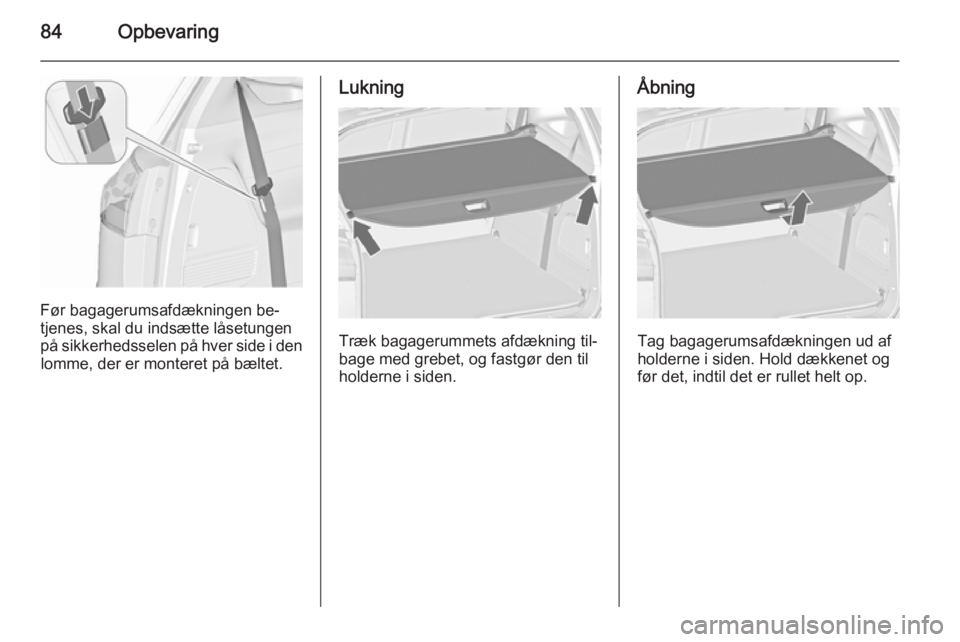 84 Opbevaring

Før bagagerumsafdækningen betjenes, skal du indsætte låsetungen på sikkerhedsselen på hver side i den lomme, der er monteret på bæltet.

Lukning

Træk bagagerummets afdækning tilbage med grebet, og fastgør den til holderne i siden.

Åbning

Tag bagagerumsafdækningen ud af holderne i siden. Hold dækkenet og før det, indtil det er rullet helt op.

carmanualsonline.info