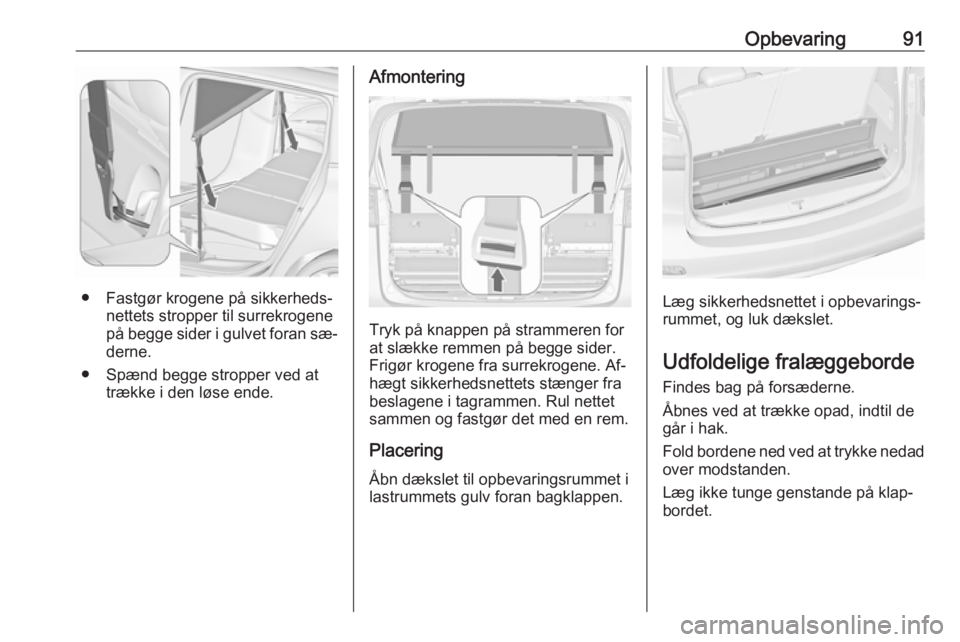 Opbevaring 91

● Fastgør krogene på sikkerhedsnettets stropper til surrekrogene på begge sider i gulvet foran sæderne.

● Spænd begge stropper ved at trække i den løse ende.

Afmontering

Tryk på knappen på strammeren for at slække remmen på begge sider. Frigør krogene fra surrekrogene. Afhægt sikkerhedsnettets stænger fra beslagene i tagrammen. Rul nettet sammen og fastgør det med en rem.

Placering

Åbn dækslet til opbevaringsrummet i lastrummets gulv foran bagklappen.

Læg sikkerhedsnettet i opbevaringsrummet, og luk dækslet.

Udfoldelige fralæggeborde

Findes bag på forsæderne.

Åbnes ved at trække opad, indtil de går i hak.

Fold bordene ned ved at trykke nedad over modstanden.

Læg ikke tunge genstande på klapbordet.

carmanualsonline.info