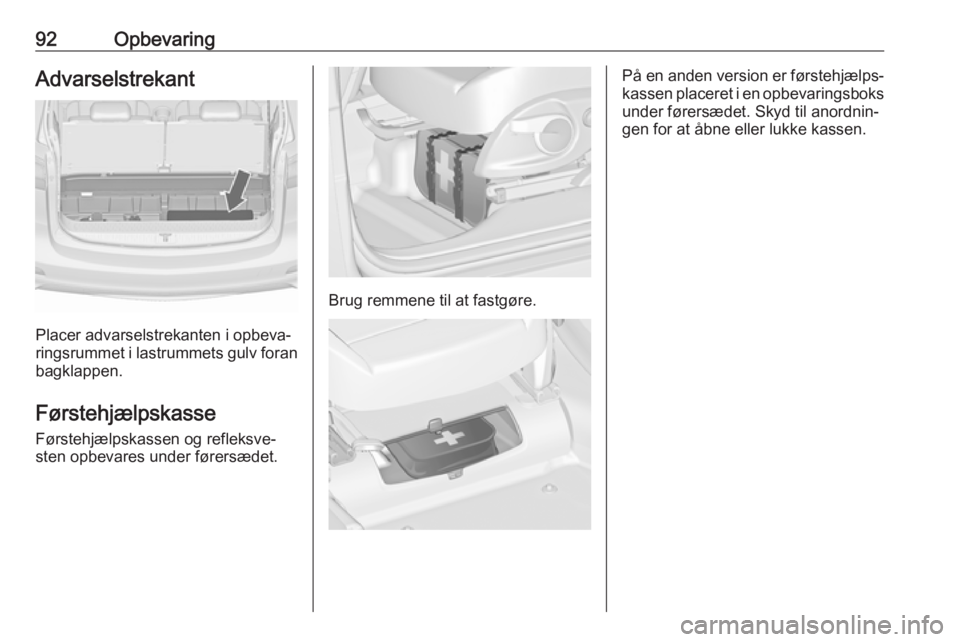 92 Opbevaring

Advarselstrekant

Placer advarselstrekanten i opbevaringsrummet i lastrummets gulv foran bagklappen.

Førstehjælpskasse

Førstehjælpskassen og refleksvesten opbevares under førersædet.

Brug remmene til at fastgøre.

På en anden version er førstehjælpskassen placeret i en opbevaringsboks under førersædet. Skyd til anordningen for at åbne eller lukke kassen.

carmanualsonline.info