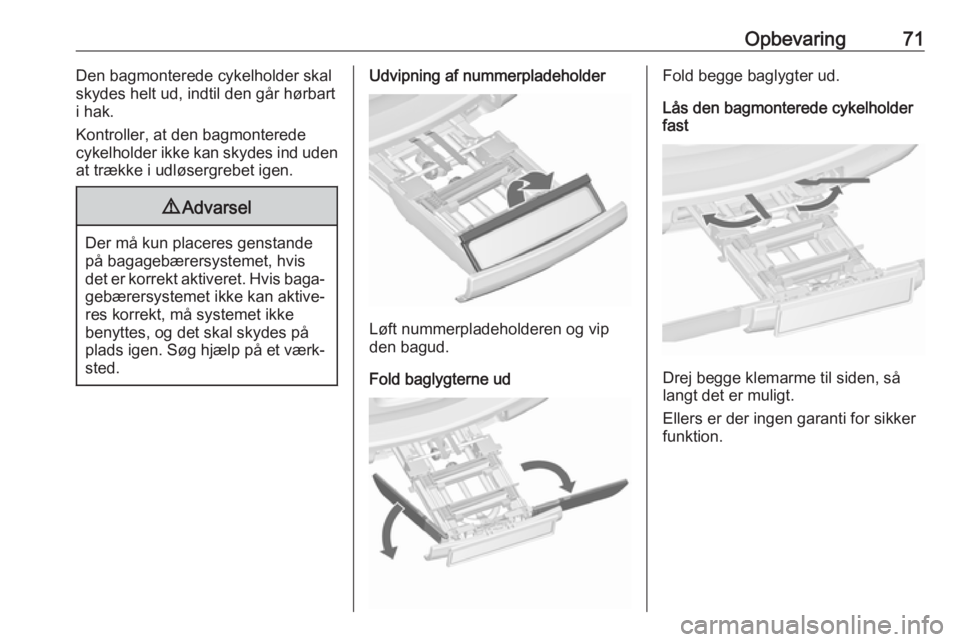 Opbevaring 71

Den bagmonterede cykelholder skal skydes helt ud, indtil den går hørbart i hak.

Kontroller, at den bagmonterede cykelholder ikke kan skydes ind uden at trække i udløsergrebet igen.

⚠ Advarsel

Der må kun placeres genstande på bagagebærersystemet, hvis det er korrekt aktiveret. Hvis bagagebærersystemet ikke kan aktiveres korrekt, må systemet ikke benyttes, og det skal skydes på plads igen. Søg hjælp på et værksted.

Udvipning af nummerpladeholder

Løft nummerpladeholderen og vip den bagud.

Fold baglygterne ud

Fold begge baglygter ud.

Lås den bagmonterede cykelholder fast

Drej begge klemarme til siden, så langt det er muligt.

Ellers er der ingen garanti for sikker funktion.

carmanualsonline.info