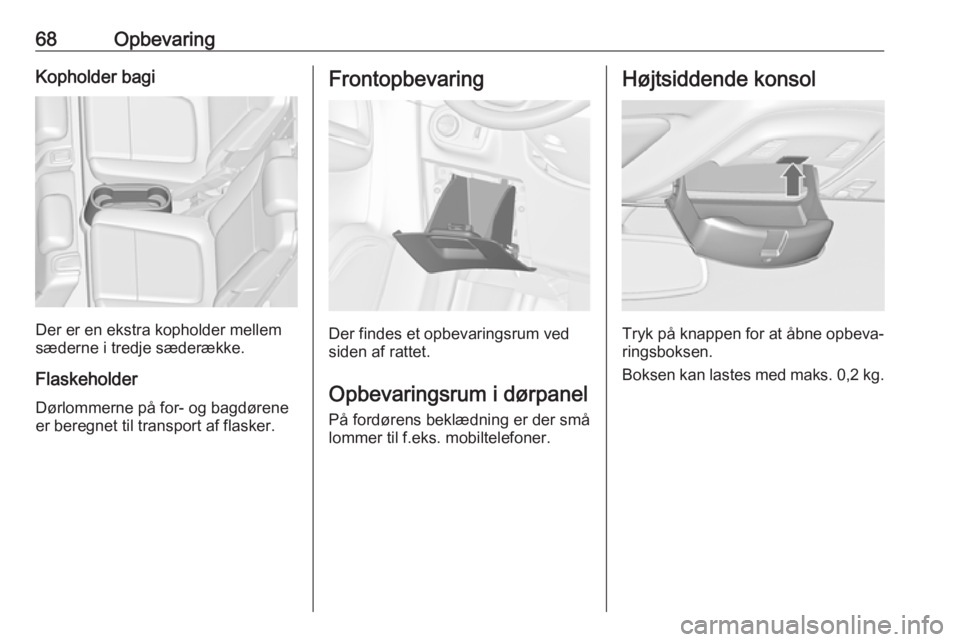 68 Opbevaring

Kopholder bagi

Der er en ekstra kopholder mellem sæderne i tredje sæderække.

Flaskeholder

Dørlommerne på for- og bagdørene er beregnet til transport af flasker.

Frontopbevaring

Der findes et opbevaringsrum ved siden af rattet.

Opbevaringsrum i dørpanel

På fordørens beklædning er der små lommer til f.eks. mobiltelefoner.

Højtsiddende konsol

Tryk på knappen for at åbne opbevaringsboksen.

Boksen kan lastes med maks. 0,2 kg.

carmanualsonline.info