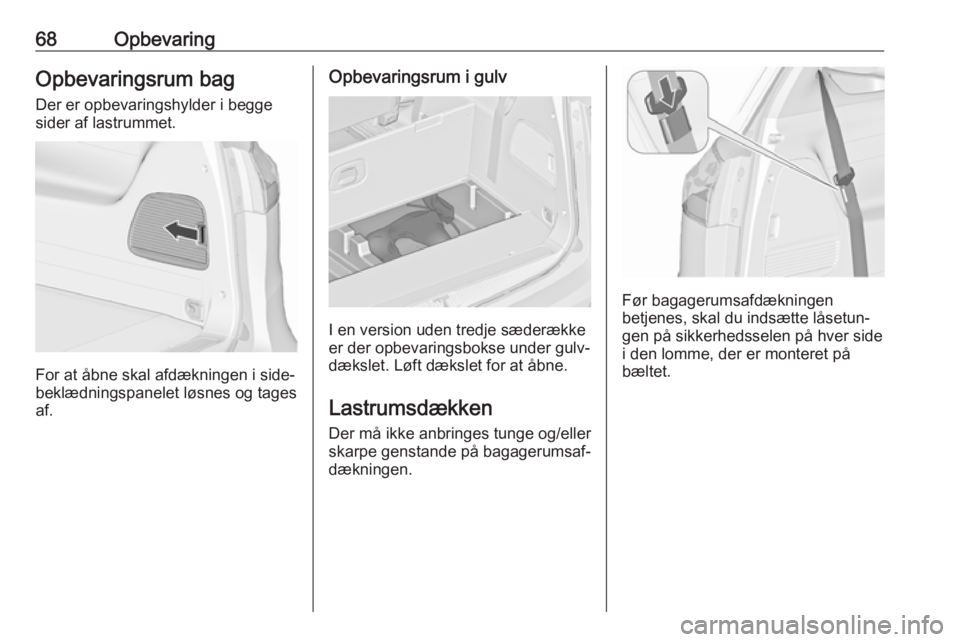 68 Opbevaring

Opbevaringsrum bag

Der er opbevaringshylder i begge sider af lastrummet.

For at åbne skal afdækningen i sidebeklædningspanelet løsnes og tages af.

Opbevaringsrum i gulv

I en version uden tredje sæderække er der opbevaringsbokse under gulvdækslet. Løft dækslet for at åbne.

Lastrumsdækken

Der må ikke anbringes tunge og/eller skarpe genstande på bagagerumsafdækningen.

Før bagagerumsafdækningen betjenes, skal du indsætte låsetungen på sikkerhedsselen på hver side i den lomme, der er monteret på bæltet.

carmanualsonline.info