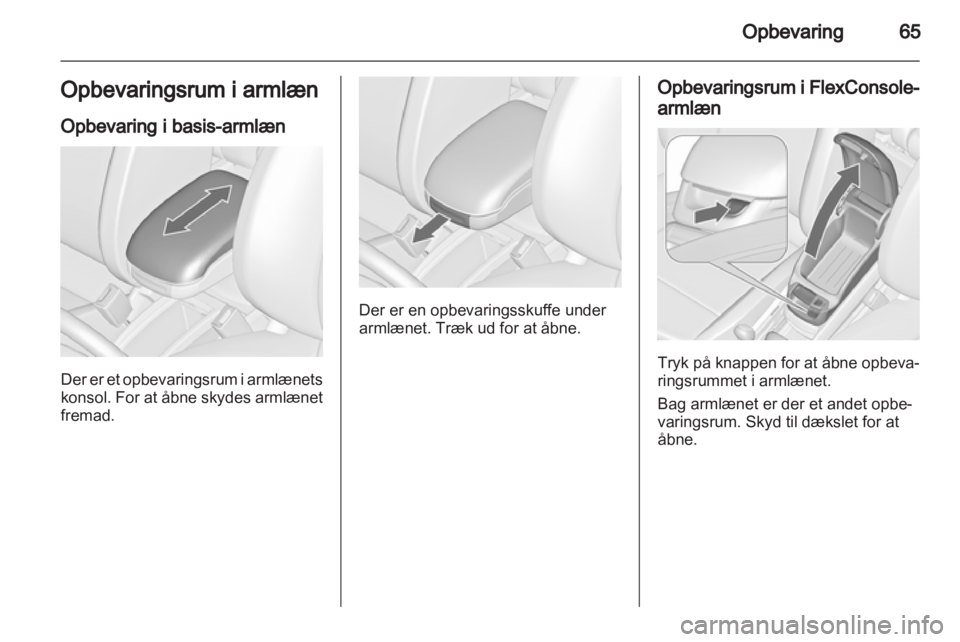 Opbevaring 65

Opbevaringsrum i armlæn

Opbevaring i basis-armlæn

Der er et opbevaringsrum i armlænets konsol. For at åbne skydes armlænet fremad.

Der er en opbevaringsskuffe under armlænet. Træk ud for at åbne.

Opbevaringsrum i FlexConsole-armlæn

Tryk på knappen for at åbne opbevaringsrummet i armlænet.

Bag armlænet er der et andet opbevaringsrum. Skyd til dækslet for at åbne.

carmanualsonline.info