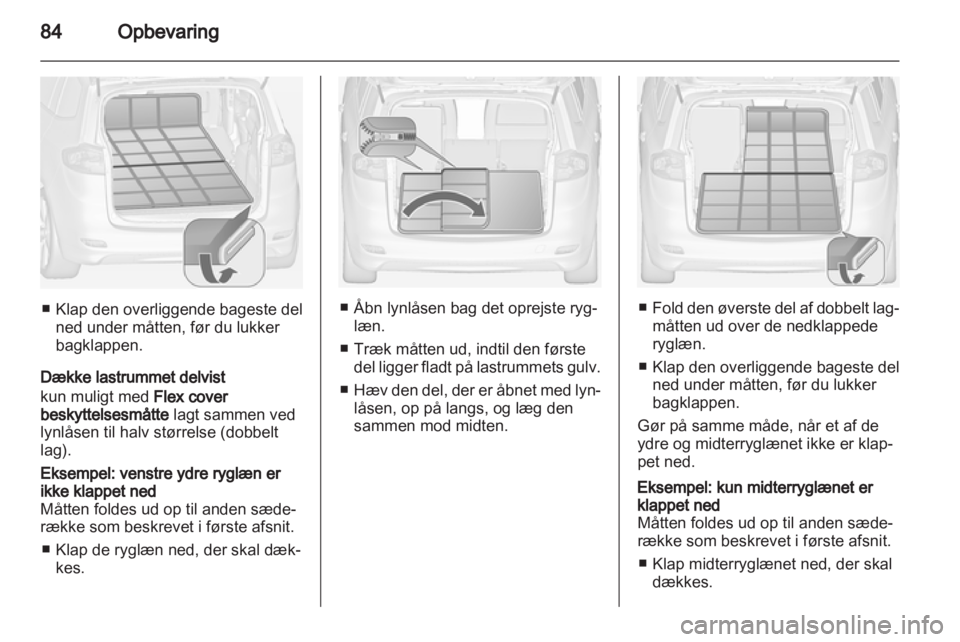 84 Opbevaring

■ Klap den overliggende bageste del ned under måtten, før du lukker bagklappen.

Dække lastrummet delvist
kun muligt med Flex cover beskyttelsesmåtte lagt sammen ved lynlåsen til halv størrelse (dobbelt lag).

Eksempel: venstre ydre ryglæn er ikke klappet ned
Måtten foldes ud op til anden sæderække som beskrevet i første afsnit.

■ Klap de ryglæn ned, der skal dækkes.

■ Åbn lynlåsen bag det oprejste ryglæn.

■ Træk måtten ud, indtil den første del ligger fladt på lastrummets gulv.

■ Hæv den del, der er åbnet med lynlåsen, op på langs, og læg den sammen mod midten.

■ Fold den øverste del af dobbelt lagmåtten ud over de nedklappede ryglæn.

■ Klap den overliggende bageste del ned under måtten, før du lukker bagklappen.

Gør på samme måde, når et af de ydre og midterryglænet ikke er klappet ned.

Eksempel: kun midterryglænet er klappet ned
Måtten foldes ud op til anden sæderække som beskrevet i første afsnit.

■ Klap midterryglænet ned, der skal dækkes.

carmanualsonline.info