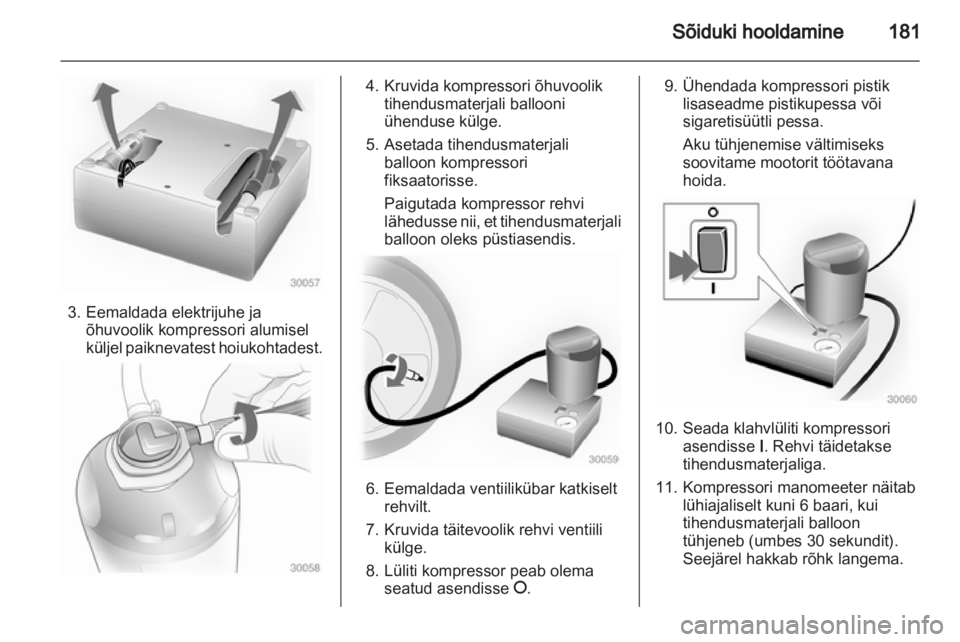 Sõiduki hooldamine 181

30057

3. Eemaldada elektrijuhe ja õhuvoolik kompressori alumisel küljel paiknevatest hoiukohtadest.

30058

4. Kruvida kompressori õhuvoolik tihendusmaterjali ballooni ühenduse külge.

5. Asetada tihendusmaterjali balloon kompressori fiksaatorisse.

Paigutada kompressor rehvi lähedusse nii, et tihendusmaterjali balloon oleks püstiasendis.

30059

6. Eemaldada ventiilikübar katkiselt rehvilt.

7. Kruvida täitevoolik rehvi ventiili külge.

8. Lüliti kompressor peab olema seatud asendisse O.

9. Ühendada kompressori pistik lisaseadme pistikupessa või sigaretisüütli pessa.

Aku tühjenemise vältimiseks soovitame mootorit töötavana hoida.

O
I
30060

10. Seada klahvlüliti kompressori asendisse I. Rehvi täidetakse tihendusmaterjaliga.

11. Kompressori manomeeter näitab lühiajaliselt kuni 6 baari, kui tihendusmaterjali balloon tühjeneb (umbes 30 sekundit). Seejärel hakkab rõhk langema.

carmanualsonline.info