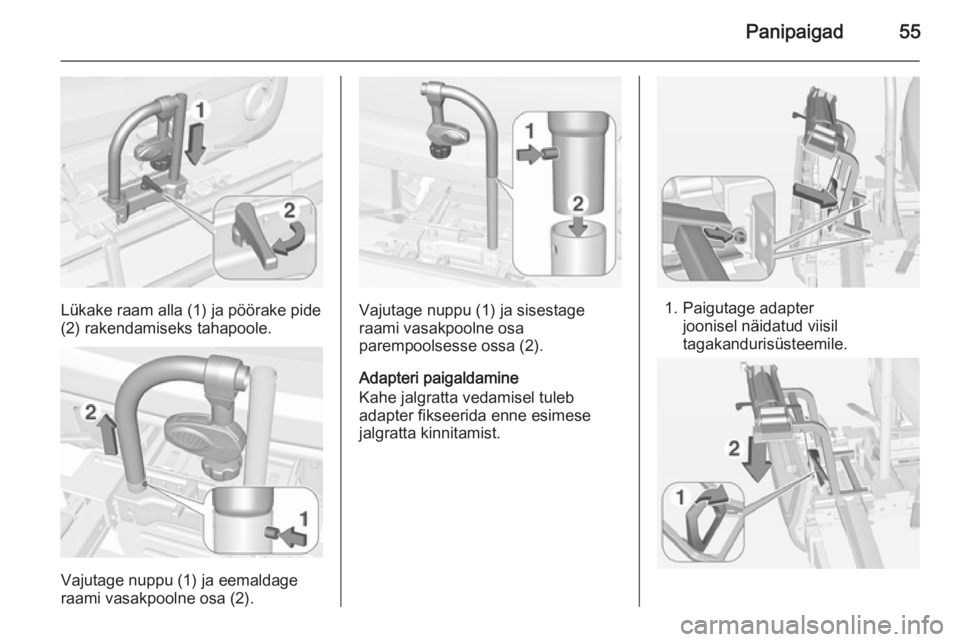 Panipaigad 55

1

2

Lükake raam alla (1) ja pöörake pide (2) rakendamiseks tahapoole.

2

1

Vajutage nuppu (1) ja eemaldage raami vasakpoolne osa (2).

1

2

Vajutage nuppu (1) ja sisestage raami vasakpoolne osa parempoolsesse ossa (2).

Adapteri paigaldamine

Kahe jalgratta vedamisel tuleb adapter fikseerida enne esimese jalgratta kinnitamist.

1. Paigutage adapter joonisel näidatud viisil tagakandurisüsteemile.

2

1

carmanualsonline.info