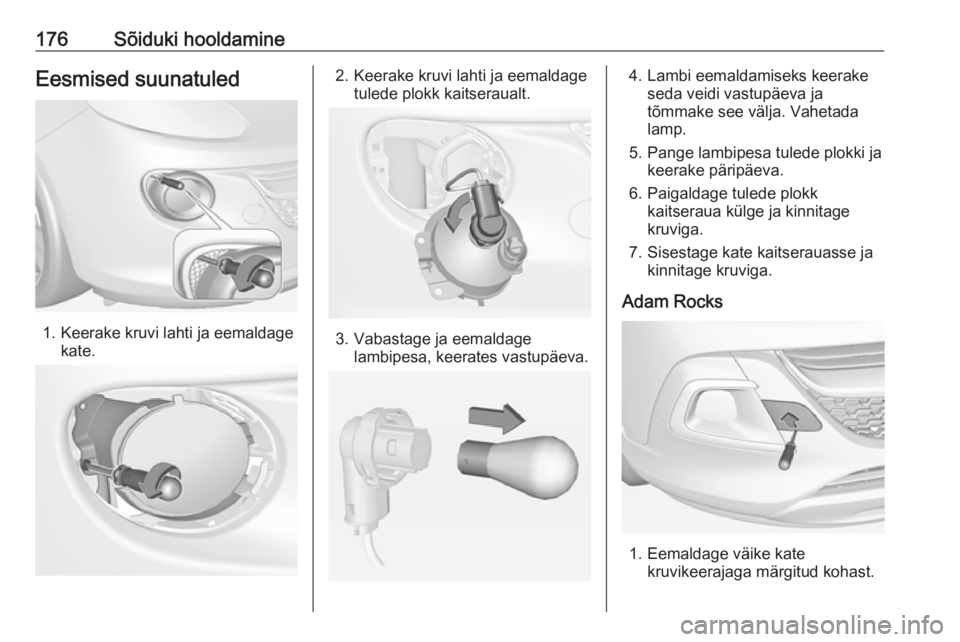 176 Sõiduki hooldamine

Eesmised suunatuled

1. Keerake kruvi lahti ja eemaldage kate.

2. Keerake kruvi lahti ja eemaldage tulede plokk kaitseraualt.

3. Vabastage ja eemaldage lambipesa, keerates vastupäeva.

4. Lambi eemaldamiseks keerake seda veidi vastupäeva ja tõmmake see välja. Vahetada lamp.

5. Pange lambipesa tulede plokki ja keerake päripäeva.

6. Paigaldage tulede plokk kaitseraua külge ja kinnitage kruviga.

7. Sisestage kate kaitserauasse ja kinnitage kruviga.

Adam Rocks

1. Eemaldage väike kate kruvikeerajaga märgitud kohast.

carmanualsonline.info