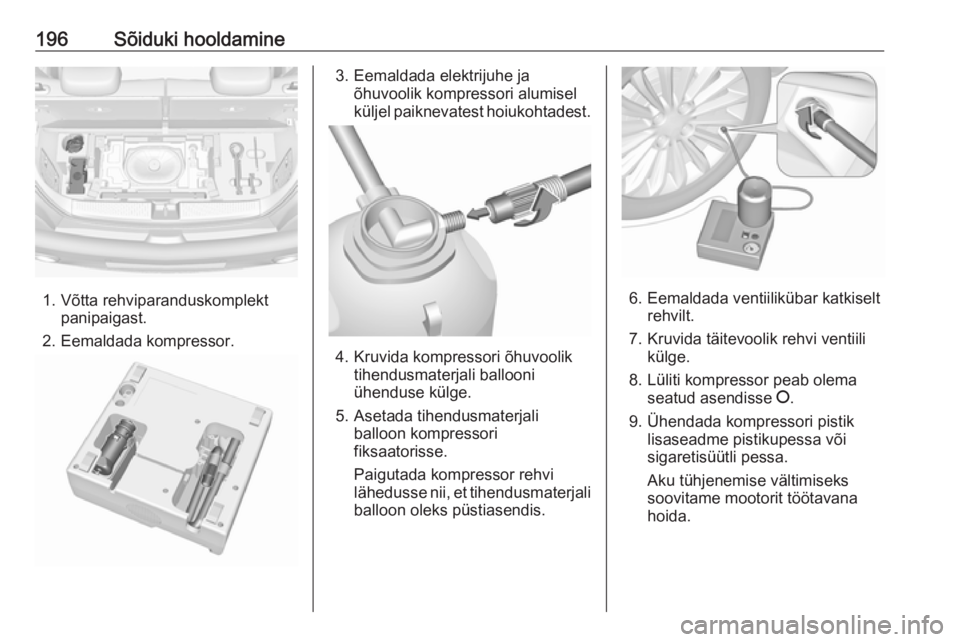 196 Sõiduki hooldamine

1. Võtta rehviparanduskomplekt panipaigast.

2. Eemaldada kompressor.

3. Eemaldada elektrijuhe ja õhuvoolik kompressori alumisel küljel paiknevatest hoiukohtadest.

4. Kruvida kompressori õhuvoolik tihendusmaterjali ballooni ühenduse külge.

5. Asetada tihendusmaterjali balloon kompressori fiksaatorisse.

Paigutada kompressor rehvi lähedusse nii, et tihendusmaterjali balloon oleks püstiasendis.

6. Eemaldada ventiilikübar katkiselt rehvilt.

7. Kruvida täitevoolik rehvi ventiili külge.

8. Lüliti kompressor peab olema seatud asendisse O.

9. Ühendada kompressori pistik lisaseadme pistikupessa või sigaretisüütli pessa.

Aku tühjenemise vältimiseks soovitame mootorit töötavana hoida.

carmanualsonline.info