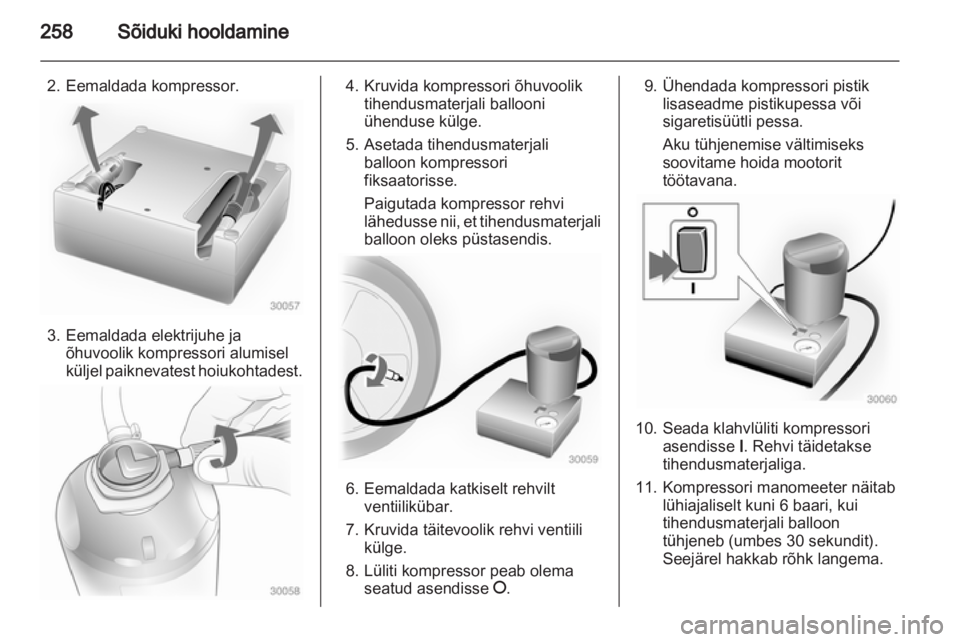 258 Sõiduki hooldamine

2. Eemaldada kompressor.

30057

3. Eemaldada elektrijuhe ja õhuvoolik kompressori alumisel küljel paiknevatest hoiukohtadest.

30058

4. Kruvida kompressori õhuvoolik tihendusmaterjali ballooni ühenduse külge.

5. Asetada tihendusmaterjali balloon kompressori fiksaatorisse.

Paigutada kompressor rehvi lähedusse nii, et tihendusmaterjali balloon oleks püstasendis.

30059

6. Eemaldada katkiselt rehvilt ventiilikübar.

7. Kruvida täitevoolik rehvi ventiili külge.

8. Lüliti kompressor peab olema seatud asendisse O.

9. Ühendada kompressori pistik lisaseadme pistikupessa või sigaretisüütli pessa.

Aku tühjenemise vältimiseks soovitame hoida mootorit töötavana.

O

I

30060

10. Seada klahvlüliti kompressori asendisse I. Rehvi täidetakse tihendusmaterjaliga.

11. Kompressori manomeeter näitab lühiajaliselt kuni 6 baari, kui tihendusmaterjali balloon tühjeneb (umbes 30 sekundit). Seejärel hakkab rõhk langema.

carmanualsonline.info