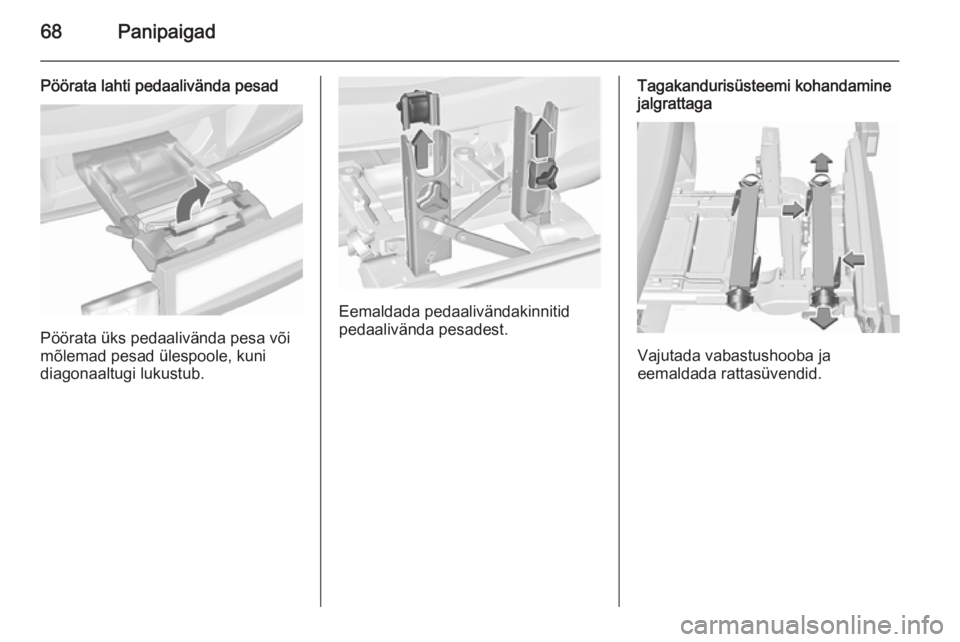 68 Panipaigad

Pöörata lahti pedaalivända pesad

Pöörata üks pedaalivända pesa või mõlemad pesad ülespoole, kuni diagonaaltugi lukustub.

Eemaldada pedaalivändakinnitid pedaalivända pesadest.

Tagakandurisüsteemi kohandamine jalgrattaga

Vajutada vabastushooba ja eemaldada rattasüvendid.

carmanualsonline.info