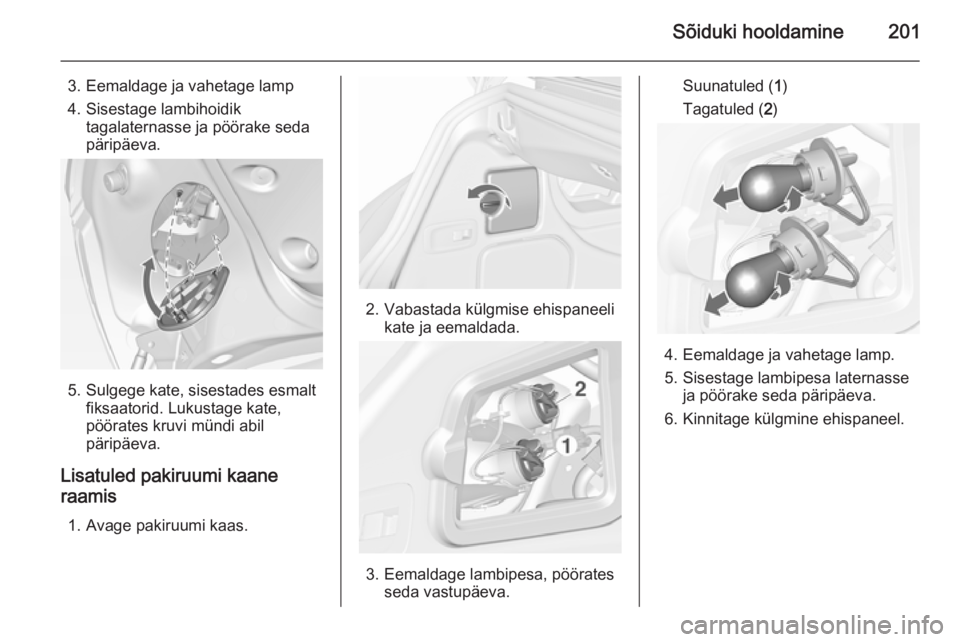 Sõiduki hooldamine 201

3. Eemaldage ja vahetage lamp

4. Sisestage lambihoidik tagalaternasse ja pöörake seda päripäeva.

5. Sulgege kate, sisestades esmalt fiksaatorid. Lukustage kate, pöörates kruvi mündi abil päripäeva.

Lisatuled pakiruumi kaane raamis

1. Avage pakiruumi kaas.

2. Vabastada külgmise ehispaneeli kate ja eemaldada.

2

1

3. Eemaldage lambipesa, pöörates seda vastupäeva.

Suunatuled (1)

Tagatuled (2)

4. Eemaldage ja vahetage lamp.

5. Sisestage lambipesa laternasse ja pöörake seda päripäeva.

6. Kinnitage külgmine ehispaneel.

carmanualsonline.info