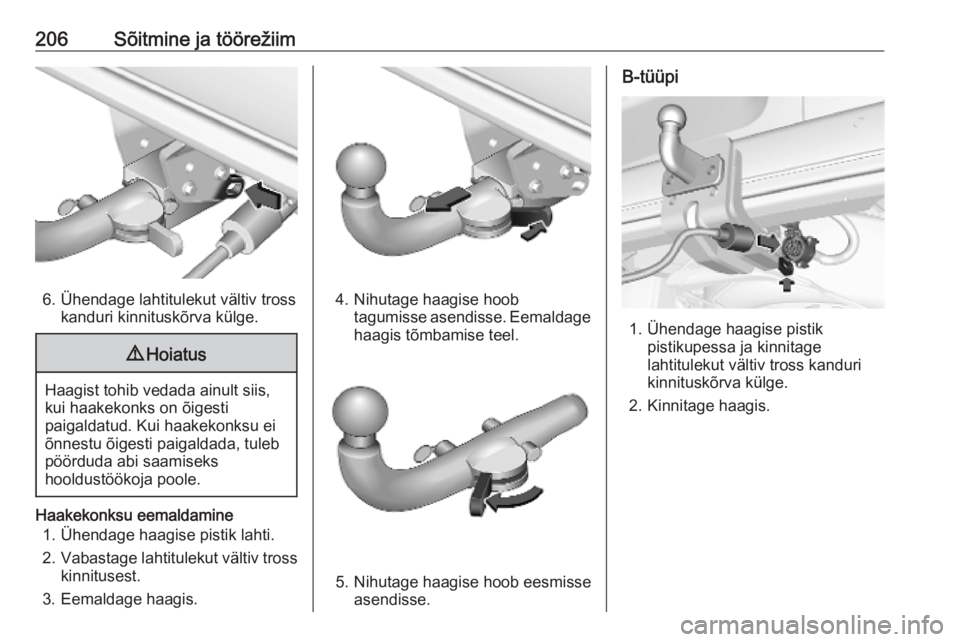 206 Sõitmine ja töörežiim

6. Ühendage lahtitulekut vältiv tross kanduri kinnituskõrva külge.

⚠ Hoiatus

Haagist tohib vedada ainult siis, kui haakekonks on õigesti paigaldatud. Kui haakekonksu ei õnnestu õigesti paigaldada, tuleb pöörduda abi saamiseks hooldustöökoja poole.

Haakekonksu eemaldamine
1. Ühendage haagise pistik lahti.
2. Vabastage lahtitulekut vältiv tross kinnitusest.
3. Eemaldage haagis.

4. Nihutage haagise hoob tagumisse asendisse. Eemaldage haagis tõmbamise teel.

5. Nihutage haagise hoob eesmisse asendisse.

B-tüüpi

1. Ühendage haagise pistik pistikupessa ja kinnitage lahtitulekut vältiv tross kanduri kinnituskõrva külge.
2. Kinnitage haagis.

carmanualsonline.info