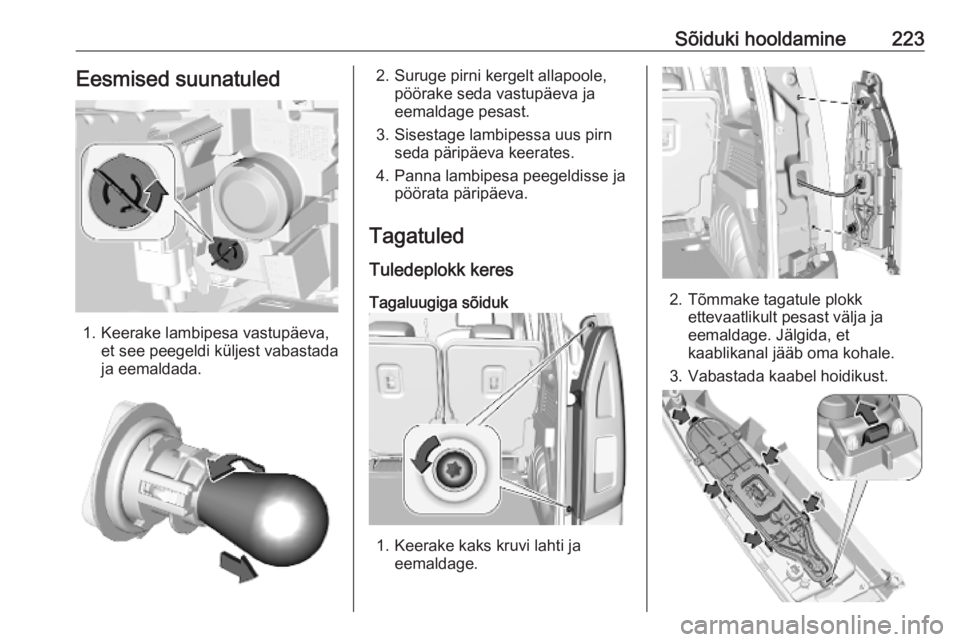 Sõiduki hooldamine 223

Eesmised suunatuled

1. Keerake lambipesa vastupäeva, et see peegeldi küljest vabastada ja eemaldada.

2. Suruge pirni kergelt allapoole, pöörake seda vastupäeva ja eemaldage pesast.

3. Sisestage lambipessa uus pirn seda päripäeva keerates.

4. Panna lambipesa peegeldisse ja pöörata päripäeva.

Tagatuled

Tuledeplokk keres

Tagaluugiga sõiduk

1. Keerake kaks kruvi lahti ja eemaldage.

2. Tõmmake tagatule plokk ettevaatlikult pesast välja ja eemaldage. Jälgida, et kaablikanal jääb oma kohale.

3. Vabastada kaabel hoidikust.

carmanualsonline.info