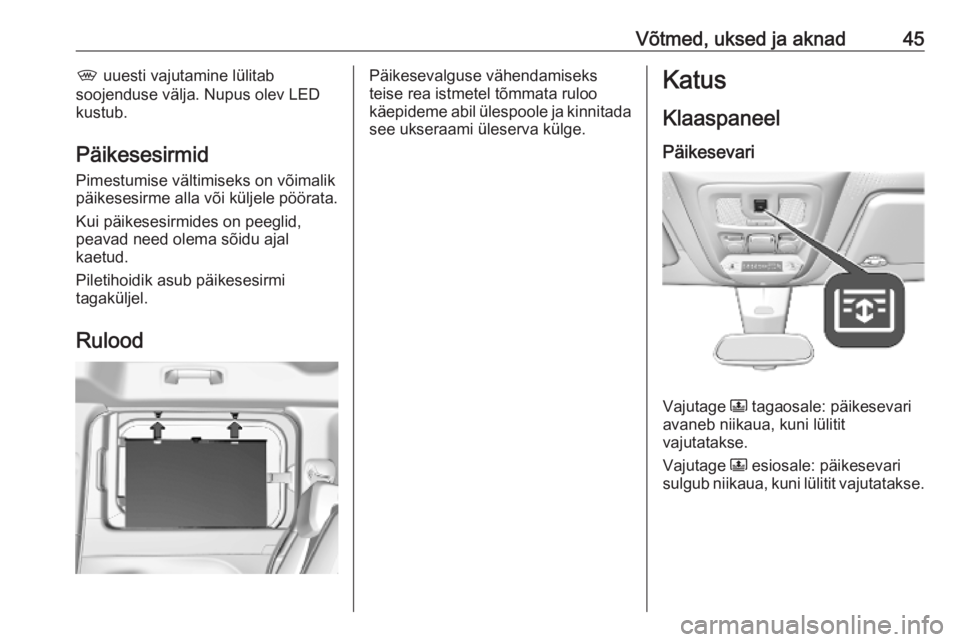 Võtmed, uksed ja aknad 45

uuesti vajutamine lülitab soojenduse välja. Nupus olev LED kustub.

Päikesesirmid

Pimestumise vältimiseks on võimalik päikesesirme alla või küljele pöörata.

Kui päikesesirmides on peeglid, peavad need olema sõidu ajal kaetud.

Piletihoidik asub päikesesirmi tagaküljel.

Rulood

Päikesevalguse vähendamiseks teise rea istmetel tõmmata ruloo käepideme abil ülespoole ja kinnitada see ukseraami üleserva külge.

Katus

Klaaspaneel

Päikesevari

Vajutage tagaosale: päikesevari avaneb niikaua, kuni lülitit vajutatakse.

Vajutage esiosale: päikesevari sulgub niikaua, kuni lülitit vajutatakse.

carmanualsonline.info