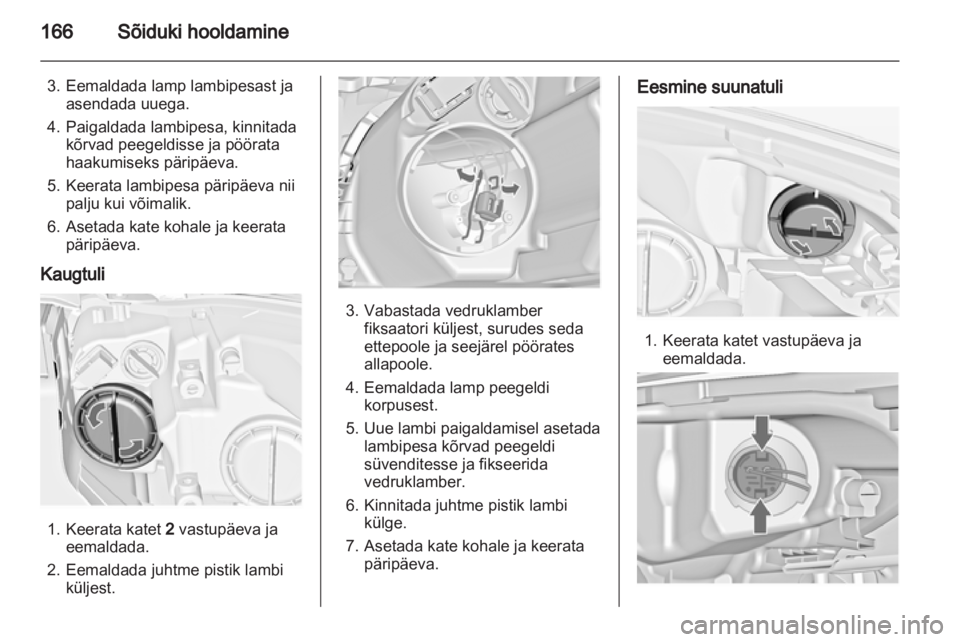 166 Sõiduki hooldamine

3. Eemaldada lamp lambipesast ja asendada uuega.

4. Paigaldada lambipesa, kinnitada kõrvad peegeldisse ja pöörata haakumiseks päripäeva.

5. Keerata lambipesa päripäeva nii palju kui võimalik.

6. Asetada kate kohale ja keerata päripäeva.

Kaugtuli

1. Keerata katet 2 vastupäeva ja eemaldada.

2. Eemaldada juhtme pistik lambi küljest.

3. Vabastada vedruklamber fiksaatori küljest, surudes seda ettepoole ja seejärel pöörates allapoole.

4. Eemaldada lamp peegeldi korpusest.

5. Uue lambi paigaldamisel asetada lambipesa kõrvad peegeldi süvenditesse ja fikseerida vedruklamber.

6. Kinnitada juhtme pistik lambi külge.

7. Asetada kate kohale ja keerata päripäeva.

Eesmine suunatuli

1. Keerata katet vastupäeva ja eemaldada.

carmanualsonline.info