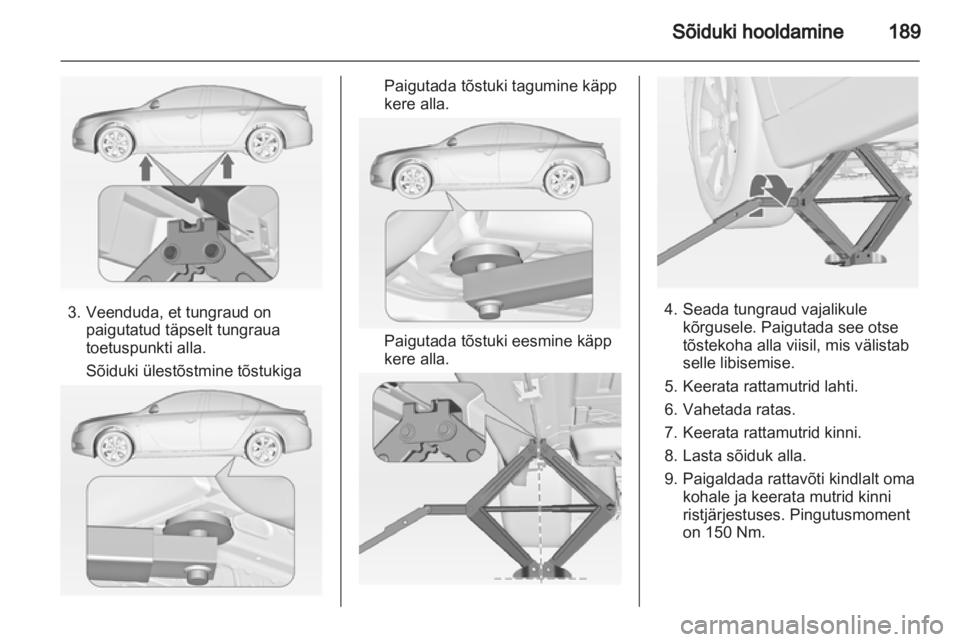 Sõiduki hooldamine 189

3. Veenduda, et tungraud on paigutatud täpselt tungraua toetuspunkti alla.

Sõiduki ülestõstmine tõstukiga

Paigutada tõstuki tagumine käpp kere alla.

Paigutada tõstuki eesmine käpp kere alla.

4. Seada tungraud vajalikule kõrgusele. Paigutada see otse tõstekoha alla viisil, mis välistab selle libisemise.

5. Keerata rattamutrid lahti.

6. Vahetada ratas.

7. Keerata rattamutrid kinni.

8. Lasta sõiduk alla.

9. Paigaldada rattavõti kindlalt oma kohale ja keerata mutrid kinni ristjärjestuses. Pingutusmoment on 150 Nm.

carmanualsonline.info