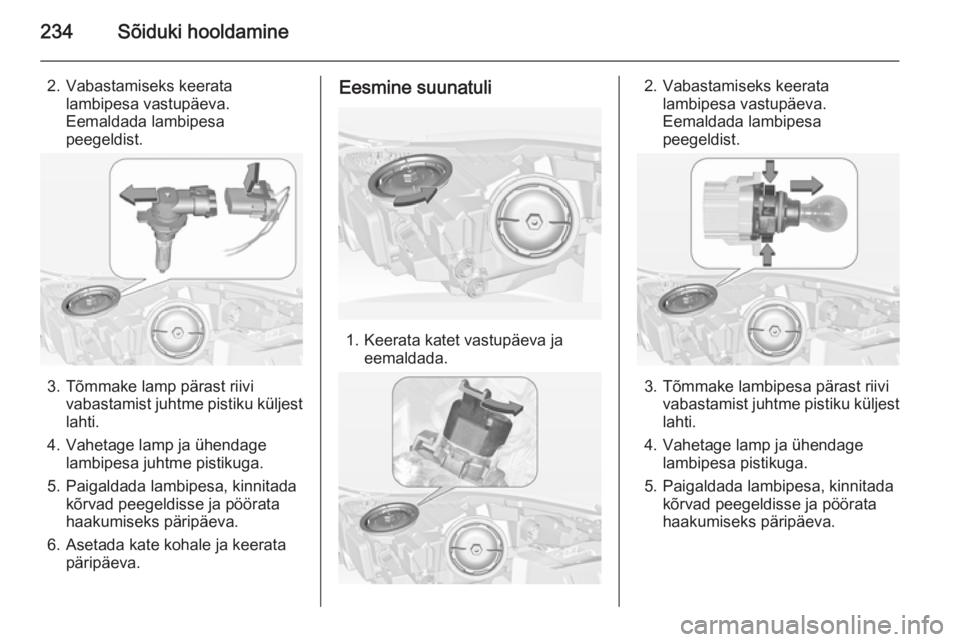 234 Sõiduki hooldamine

2. Vabastamiseks keerata lambipesa vastupäeva. Eemaldada lambipesa peegeldist.

3. Tõmmake lamp pärast riivi vabastamist juhtme pistiku küljest lahti.

4. Vahetage lamp ja ühendage lambipesa juhtme pistikuga.

5. Paigaldada lambipesa, kinnitada kõrvad peegeldisse ja pöörata haakumiseks päripäeva.

6. Asetada kate kohale ja keerata päripäeva.

Eesmine suunatuli

1. Keerata katet vastupäeva ja eemaldada.

2. Vabastamiseks keerata lambipesa vastupäeva. Eemaldada lambipesa peegeldist.

3. Tõmmake lambipesa pärast riivi vabastamist juhtme pistiku küljest lahti.

4. Vahetage lamp ja ühendage lambipesa pistikuga.

5. Paigaldada lambipesa, kinnitada kõrvad peegeldisse ja pöörata haakumiseks päripäeva.

carmanualsonline.info