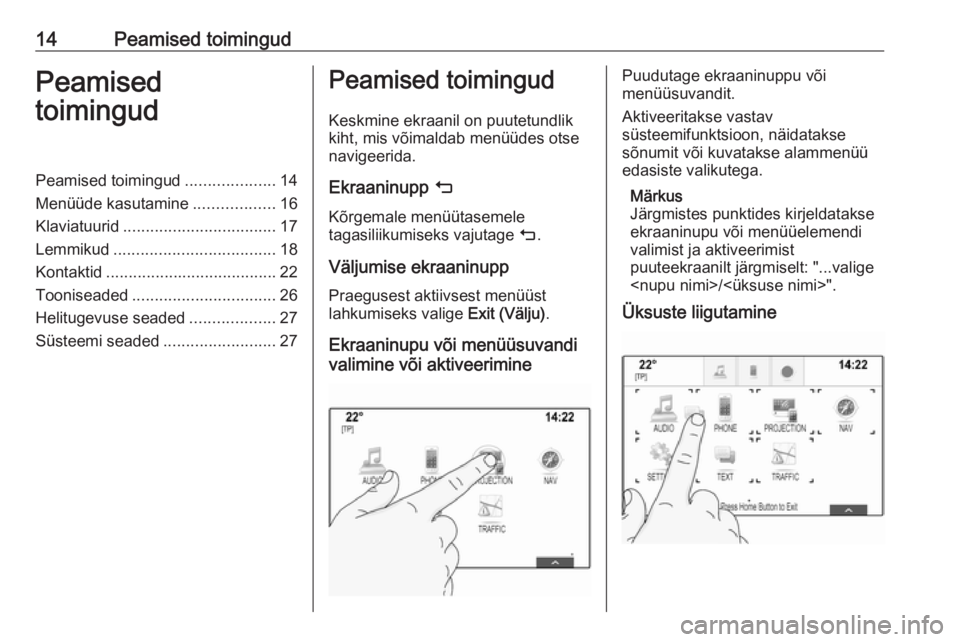 14 Peamised toimingud

Peamised toimingud

Peamised toimingud .................... 14
Menüüde kasutamine .................. 16
Klaviatuurid .................................. 17
Lemmikud .................................... 18
Kontaktid ...................................... 22
Tooniseaded ................................ 26
Helitugevuse seaded ................... 27
Süsteemi seaded ......................... 27

Peamised toimingud

Keskmine ekraanil on puutetundlik kiht, mis võimaldab menüüdes otse navigeerida.

Ekraaninupp ⮌

Kõrgemale menüütasemele tagasiliikumiseks vajutage ⮌.

Väljumise ekraaninupp

Praegusest aktiivsest menüüst lahkumiseks valige Exit (Välju).

Ekraaninupu või menüüsuvandi valimine või aktiveerimine

22°
[TP]
14:22
AUDIO
PHONE
PROJECTION
NAV
TRAFFIC

Puudutage ekraaninuppu või menüüsuvandit.

Aktiveeritakse vastav süsteemifunktsioon, näidatakse sõnumit või kuvatakse alammenüü edasiste valikutega.

Märkus
Järgmistes punktides kirjeldatakse ekraaninupu või menüüelemendi valimist ja aktiveerimist puuteekraanilt järgmiselt: "...valige <nupu nimi>/<üksuse nimi>".

Üksuste liigutamine

22°
[TP]
14:22
AUDIO
PHONE
PROJECTION
NAV
SETT
TEXT
TRAFFIC
Press Home Button to Exit

carmanualsonline.info