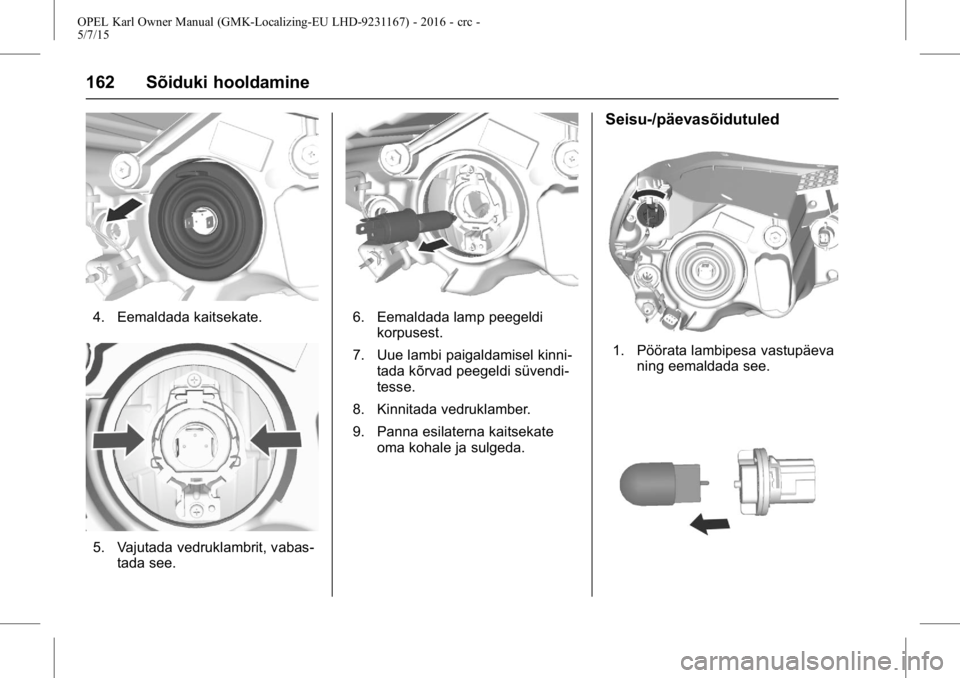 OPEL Karl Owner Manual (GMK-Localizing-EU LHD-9231167) - 2016 - crc - 5/7/15

162 Sõiduki hooldamine

4. Eemaldada kaitsekate.

5. Vajutada vedruklambrit, vabastada see.

6. Eemaldada lamp peegeldi korpusest.

7. Uue lambi paigaldamisel kinnitada kõrvad peegeldi süvenditesse.

8. Kinnitada vedruklamber.

9. Panna esilaterna kaitsekate oma kohale ja sulgeda.

Seisu-/päevasõidutuled

1. Pöörata lambipesa vastupäeva ning eemaldada see.

carmanualsonline.info