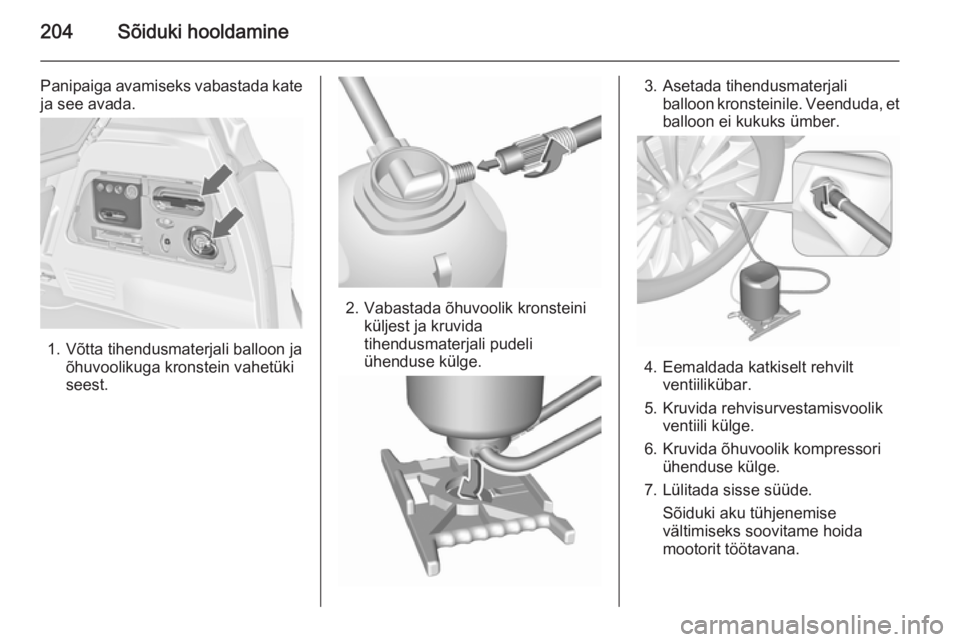 204 Sõiduki hooldamine

Panipaiga avamiseks vabastada kate ja see avada.

1. Võtta tihendusmaterjali balloon ja õhuvoolikuga kronstein vahetüki seest.

2. Vabastada õhuvoolik kronsteini küljest ja kruvida tihendusmaterjali pudeli ühenduse külge.

3. Asetada tihendusmaterjali balloon kronsteinile. Veenduda, et balloon ei kukuks ümber.

4. Eemaldada katkiselt rehvilt ventiilikübar.

5. Kruvida rehvisurvestamisvoolik ventiili külge.

6. Kruvida õhuvoolik kompressori ühenduse külge.

7. Lülitada sisse süüde.

Sõiduki aku tühjenemise vältimiseks soovitame hoida mootorit töötavana.

carmanualsonline.info