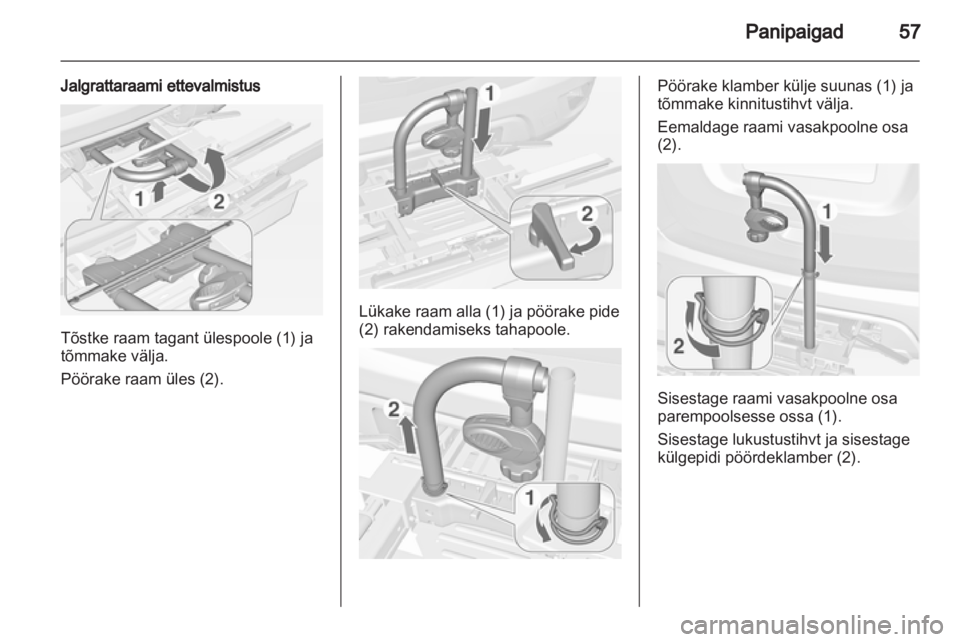 Panipaigad 57

Jalgrattaraami ettevalmistus

1 2

Tõstke raam tagant ülespoole (1) ja tõmmake välja.

Pöörake raam üles (2).

1

2

Lükake raam alla (1) ja pöörake pide (2) rakendamiseks tahapoole.

2

1

Pöörake klamber külje suunas (1) ja tõmmake kinnitustihvt välja.

Eemaldage raami vasakpoolne osa (2).

1

2

Sisestage raami vasakpoolne osa parempoolsesse ossa (1).

Sisestage lukustustihvt ja sisestage külgepidi pöördeklamber (2).

carmanualsonline.info