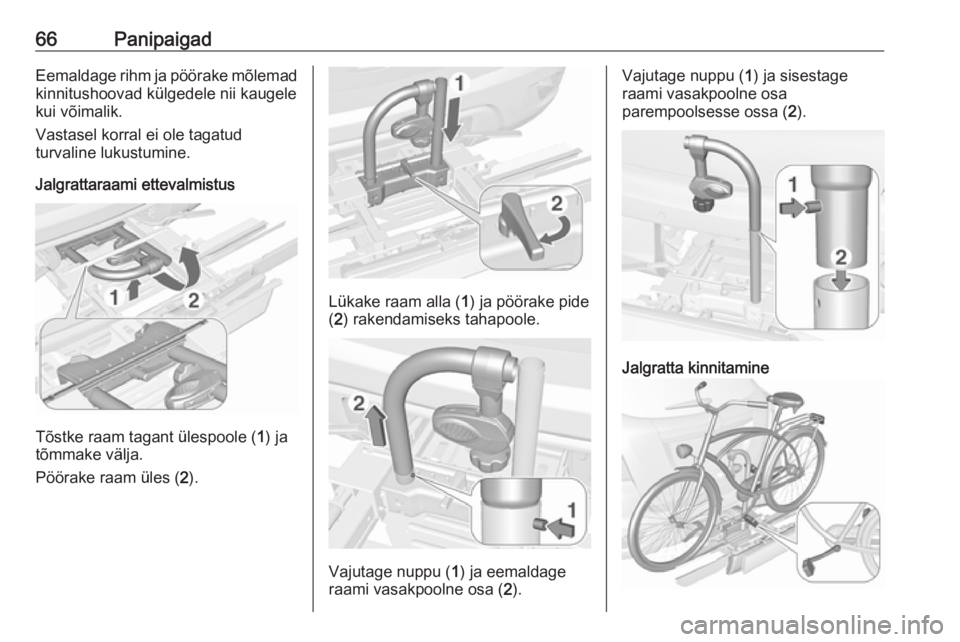 66 Panipaigad

Eemaldage rihm ja pöörake mõlemad kinnitushoovad külgedele nii kaugele kui võimalik.

Vastasel korral ei ole tagatud turvaline lukustumine.

Jalgrattaraami ettevalmistus

1 2

Tõstke raam tagant ülespoole (1) ja tõmmake välja.

Pöörake raam üles (2).

1

2

Lükake raam alla (1) ja pöörake pide (2) rakendamiseks tahapoole.

2

1

Vajutage nuppu (1) ja eemaldage raami vasakpoolne osa (2).

Vajutage nuppu (1) ja sisestage raami vasakpoolne osa parempoolsesse ossa (2).

1

2

Jalgratta kinnitamine

carmanualsonline.info